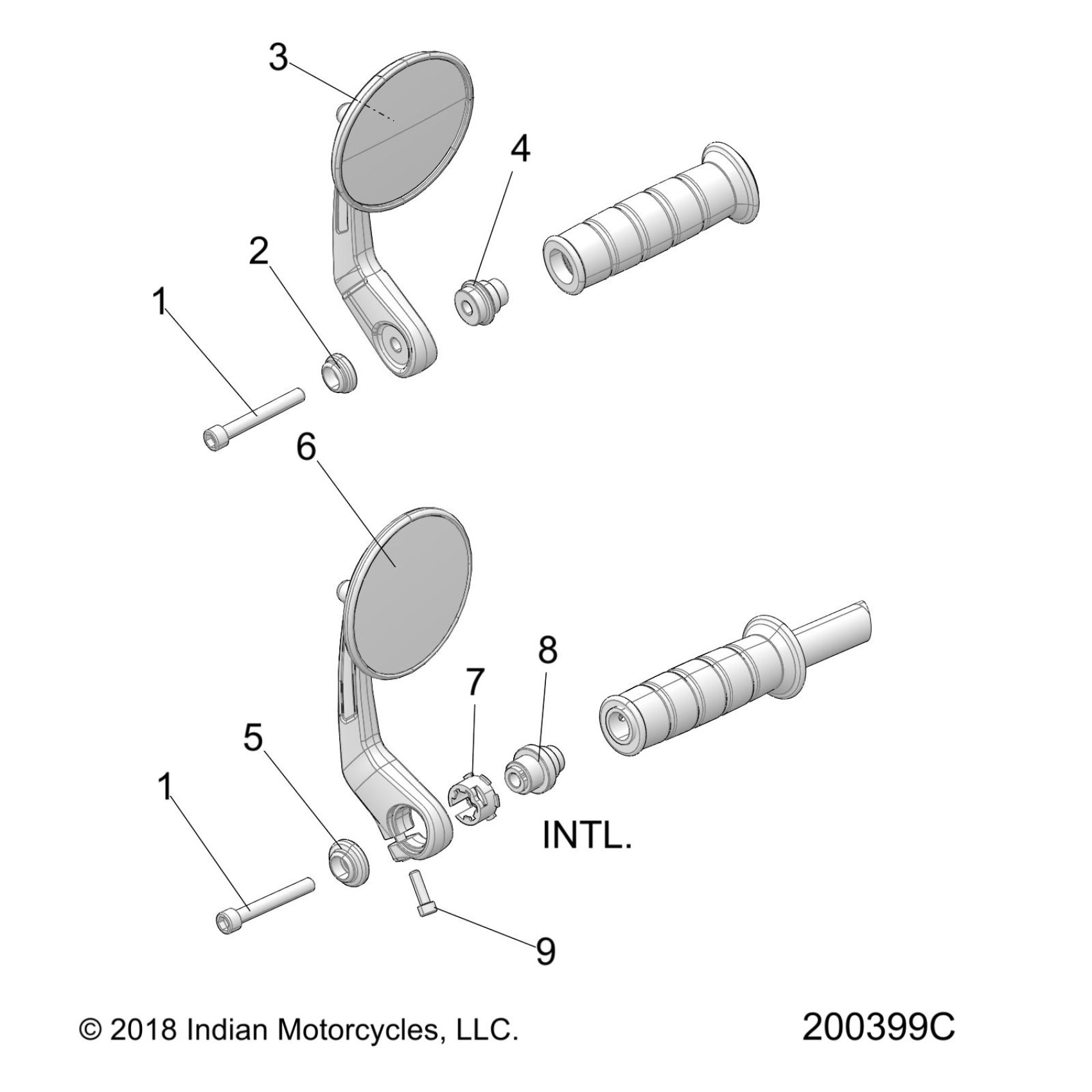 3

4

2

1

6

8

7

5

1

INTL.

9

© 2018 Indian Motorcycles, LLC.

200399C