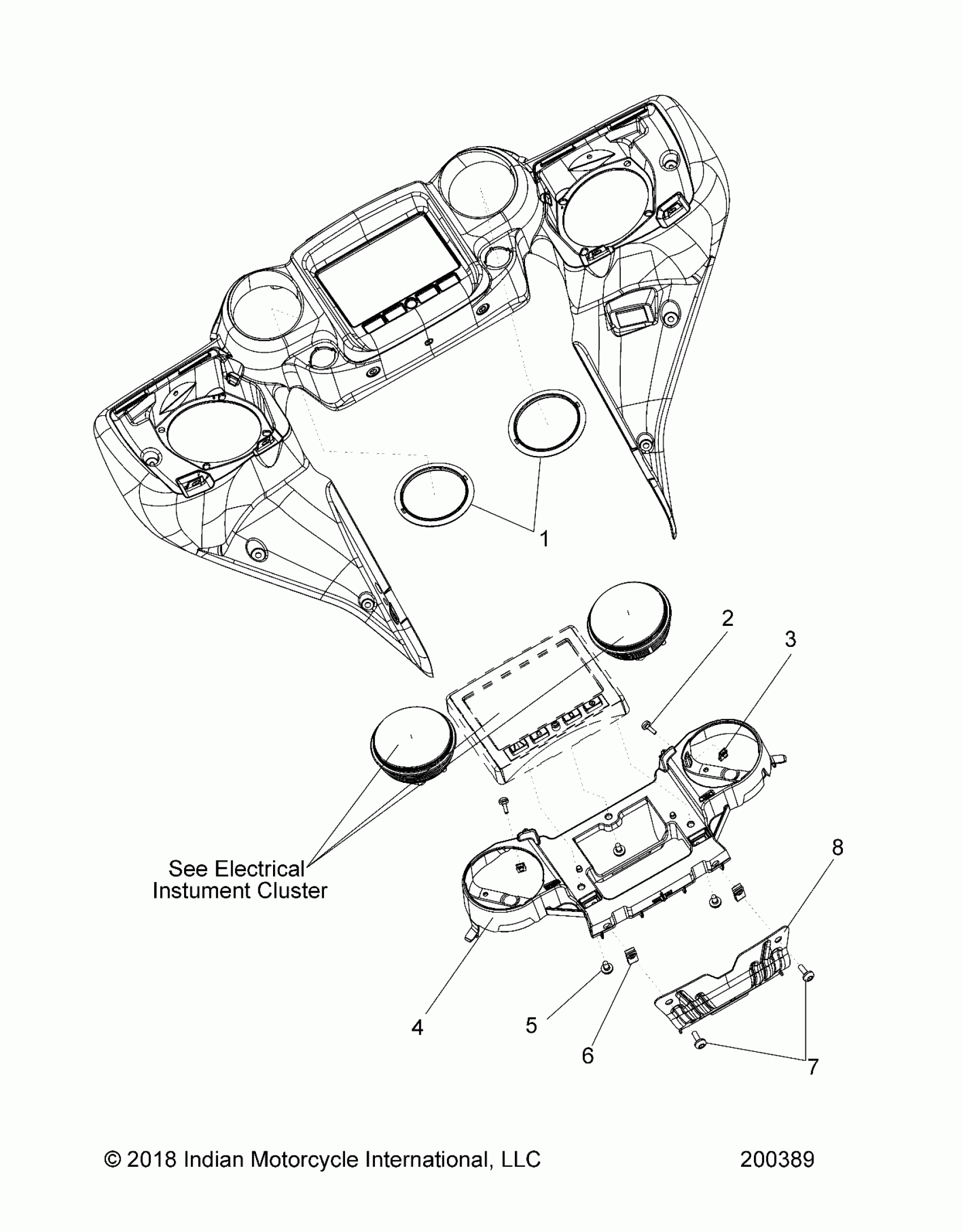 1

2

3

See Electrical
Instument Cluster

8

4

5

6

7

© 2018 Indian Motorcycle International, LLC

200389