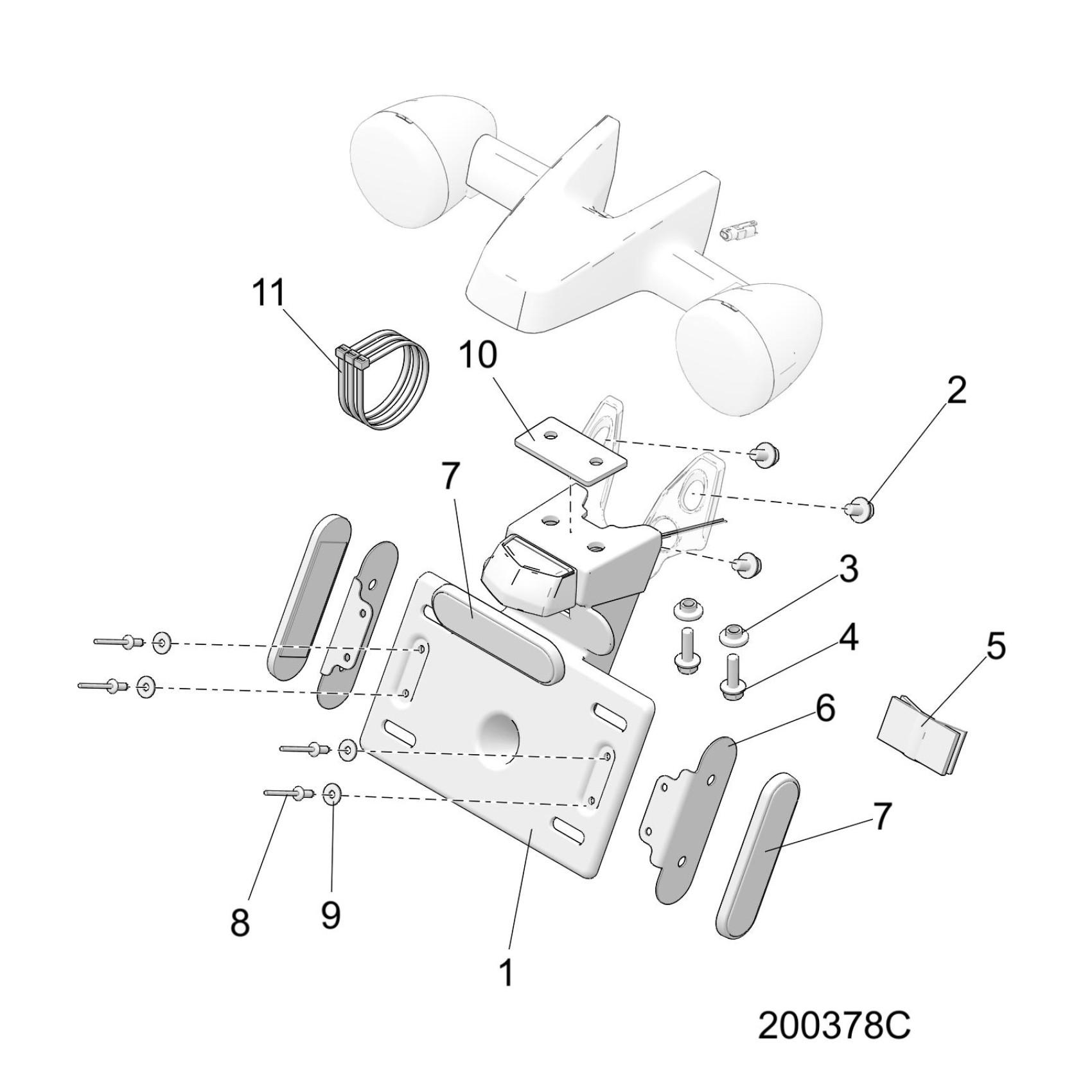 11
10
2
7
3
4
5
6
7
8
9
1
200378C