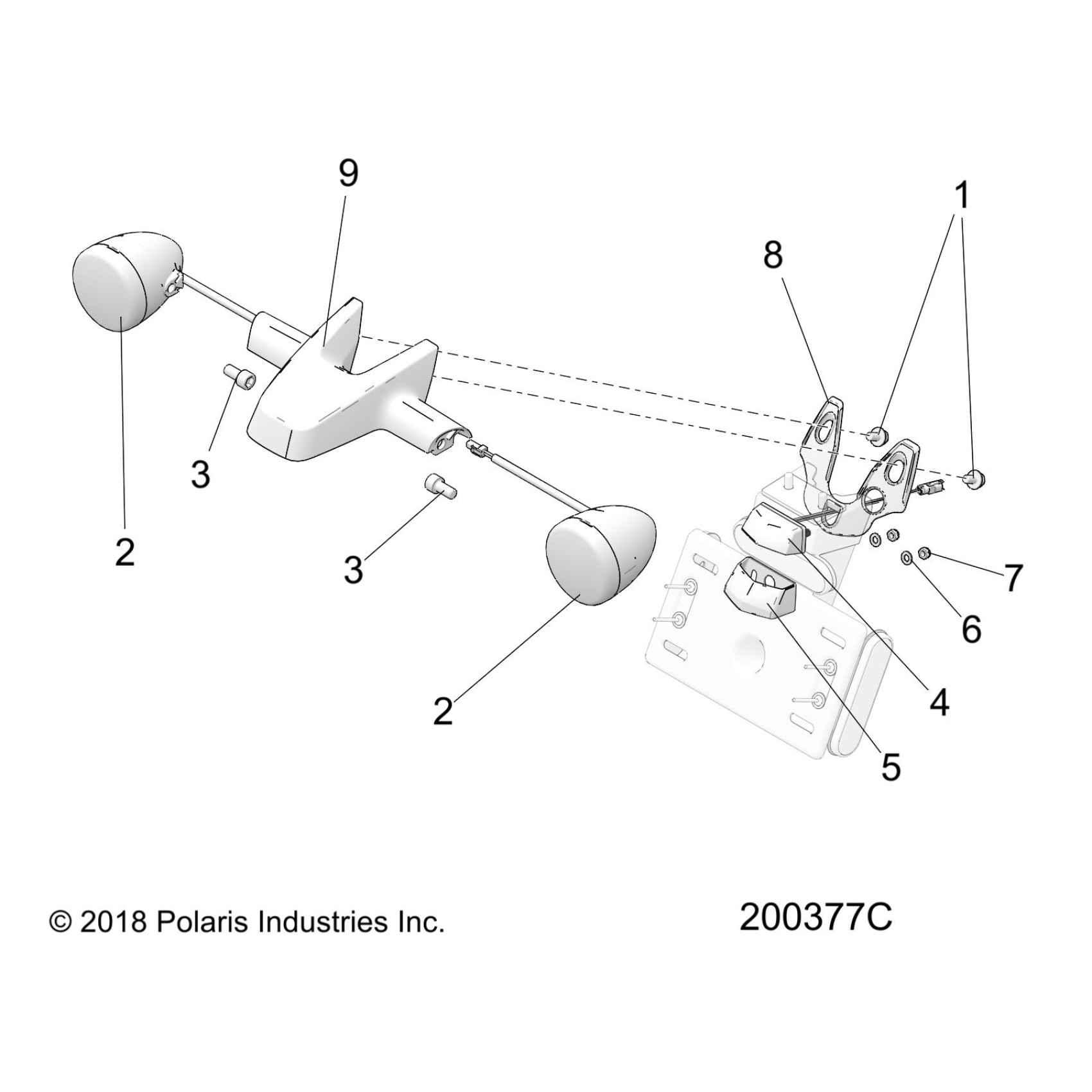 9

1

8

3

2

3

7

6

2

4

5

© 2018 Polaris Industries Inc.

200377C