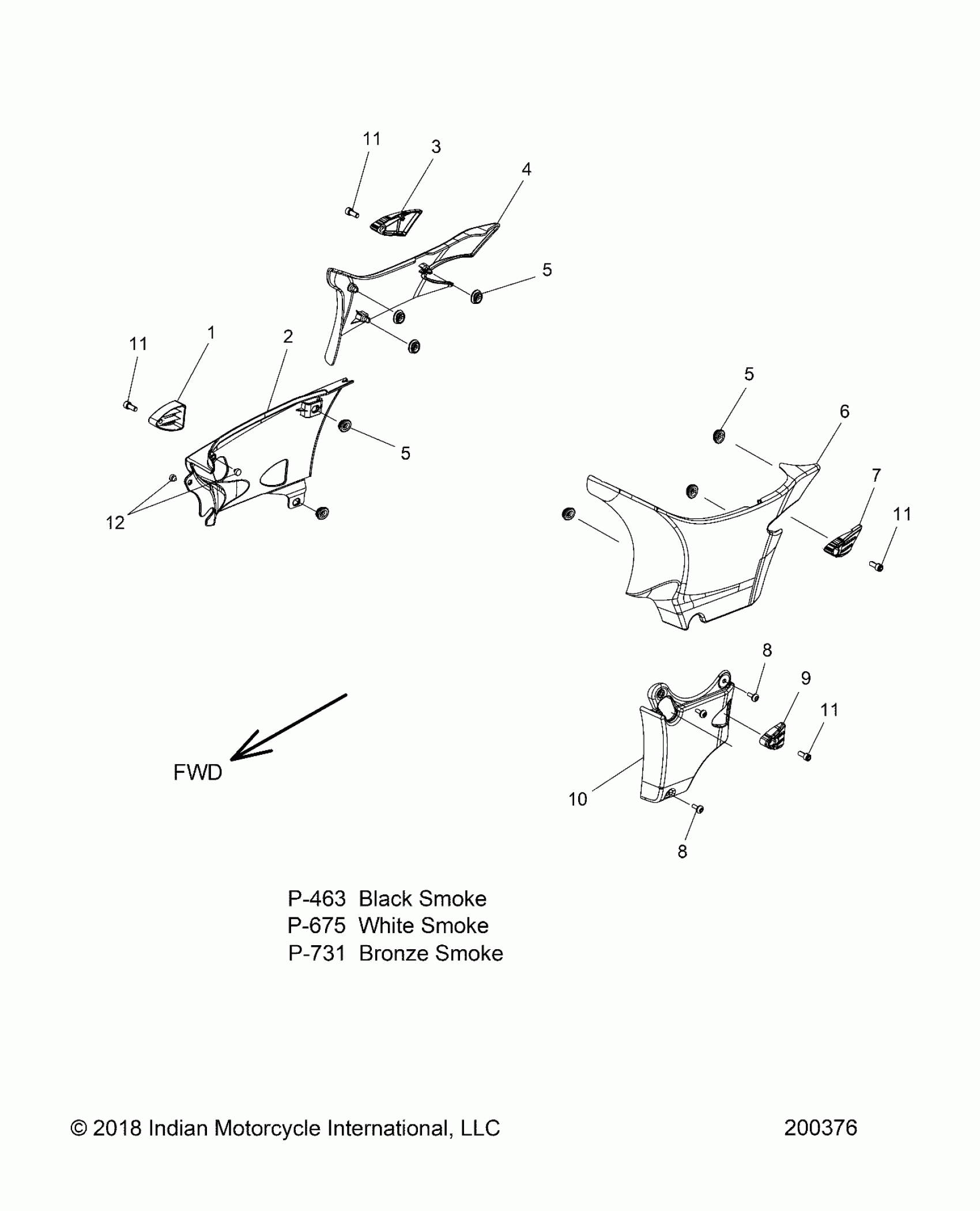 11
3
4
5
11
1
2
5
12
5
6
7
11
8
9
11
10
8
FWD

P-463 Black Smoke
P-675 White Smoke
P-731 Bronze Smoke

© 2018 Indian Motorcycle International, LLC
200376