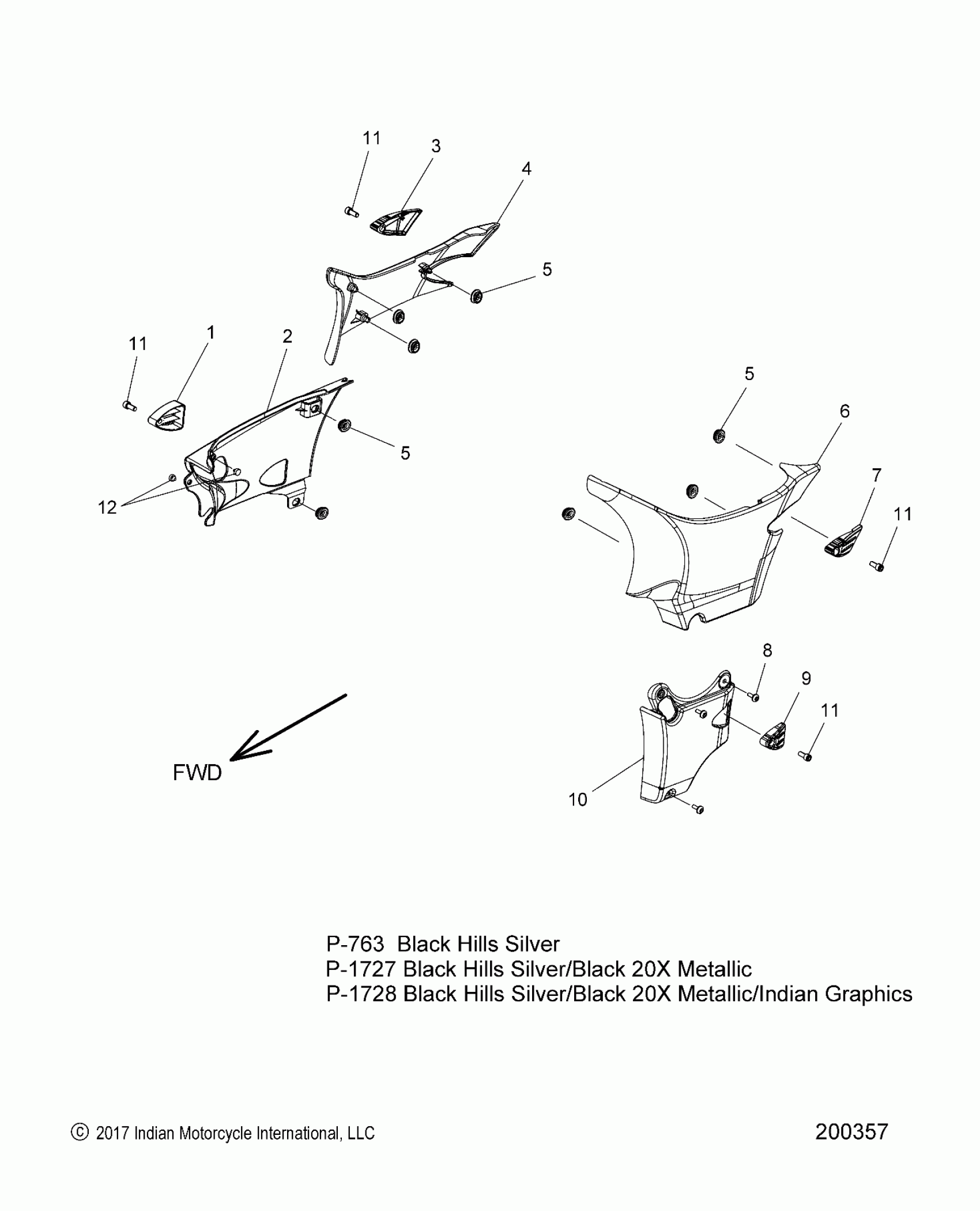 11
3
4
5
11
1
2
5
12
5
6
7
11
8
9
11
10
FWD

P-763 Black Hills Silver
P-1727 Black Hills Silver/Black 20X Metallic
P-1728 Black Hills Silver/Black 20X Metallic/Indian Graphics

© 2017 Indian Motorcycle International, LLC

200357