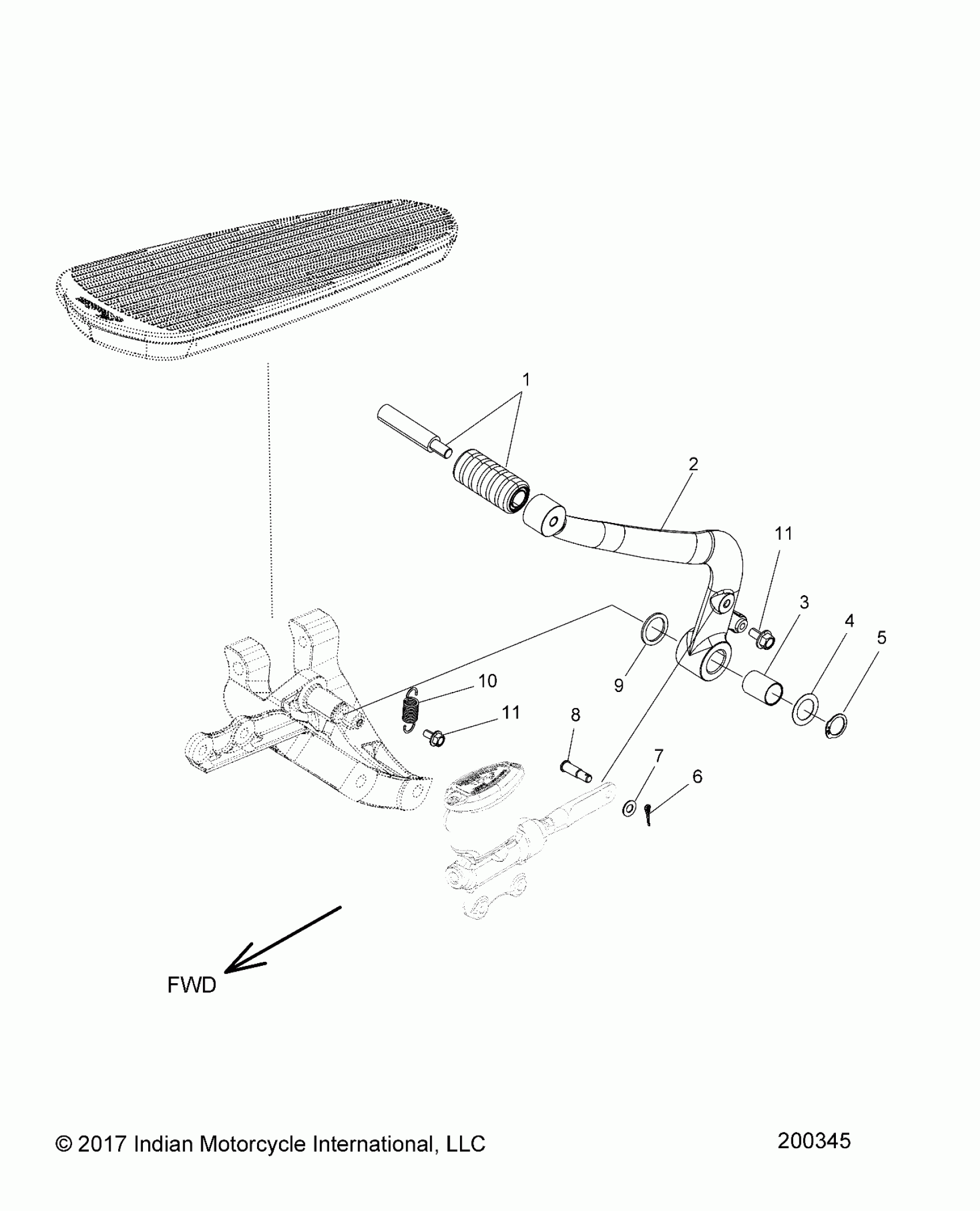 1

2

11

3

4

5

9

10

11

8

7

6

FWD

© 2017 Indian Motorcycle International, LLC

200345