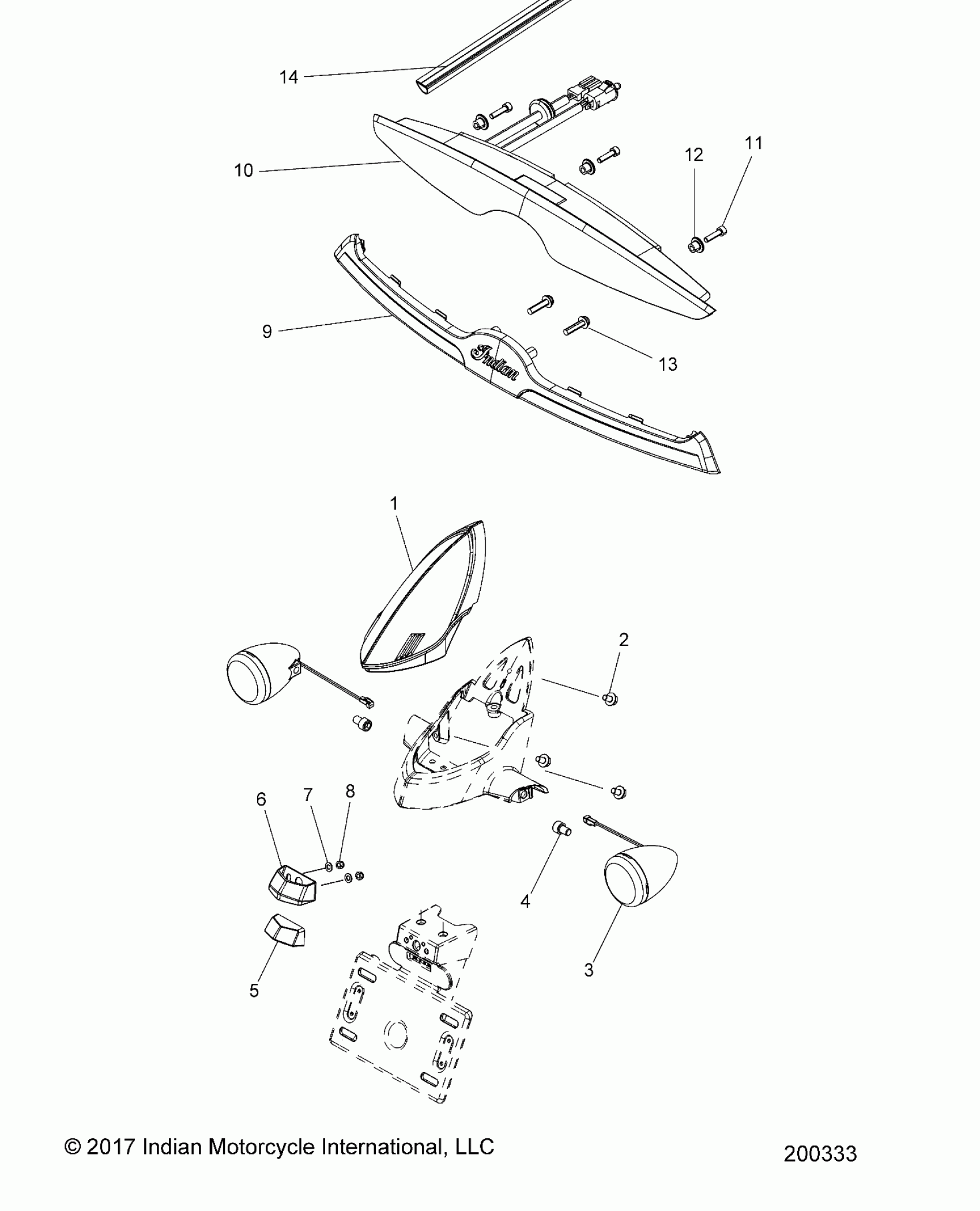 14

10

12

11

9

Indian

13

1

2

6

7

8

4

3

5

© 2017 Indian Motorcycle International, LLC

200333