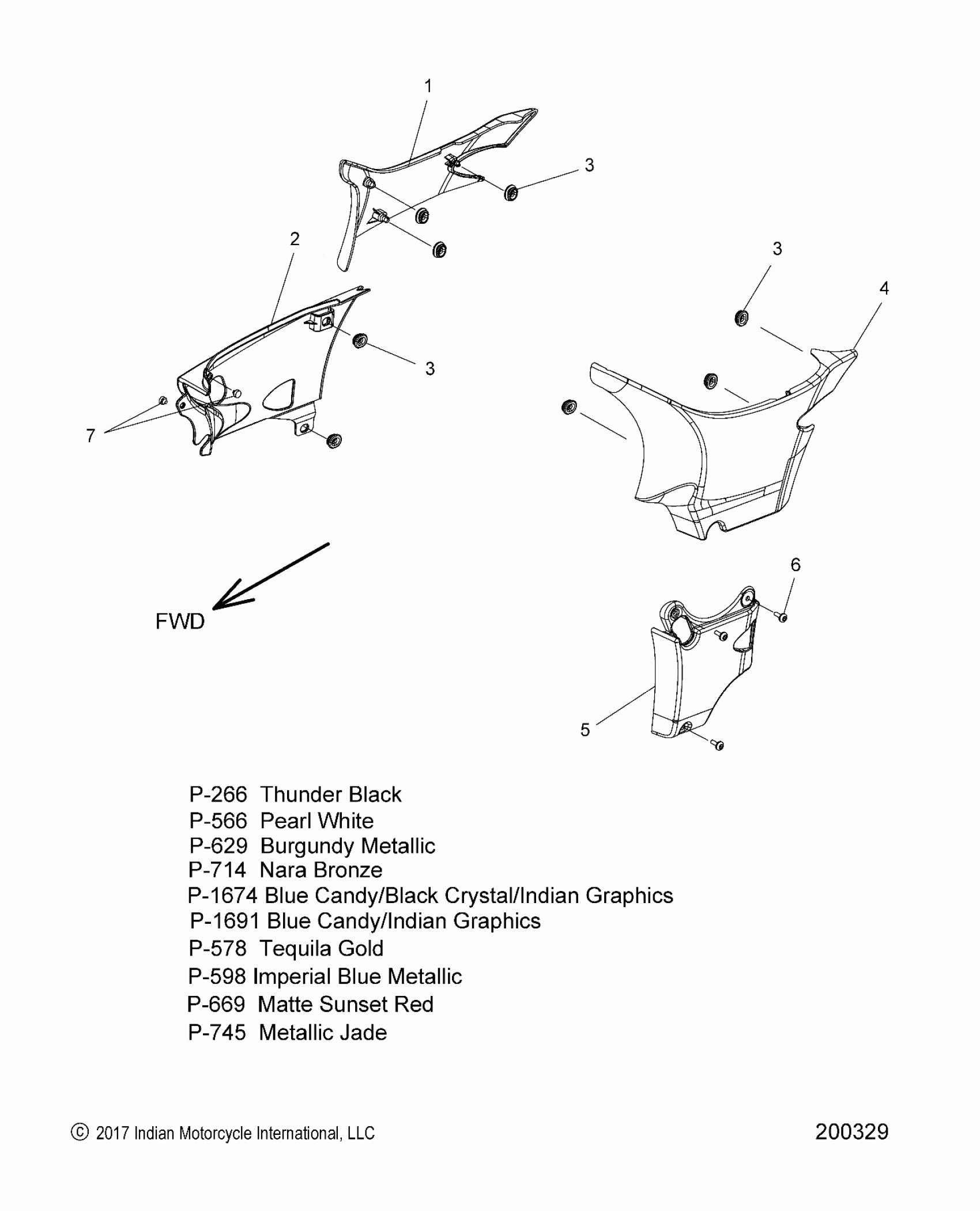 1

3

2

3

4

3

7

FWD

6

5

P-266 Thunder Black
P-566 Pearl White
P-629 Burgundy Metallic
P-714 Nara Bronze
P-1674 Blue Candy/Black Crystal/Indian Graphics
P-1691 Blue Candy/Indian Graphics
P-578 Tequila Gold
P-598 Imperial Blue Metallic
P-669 Matte Sunset Red
P-745 Metallic Jade

© 2017 Indian Motorcycle International, LLC

200329