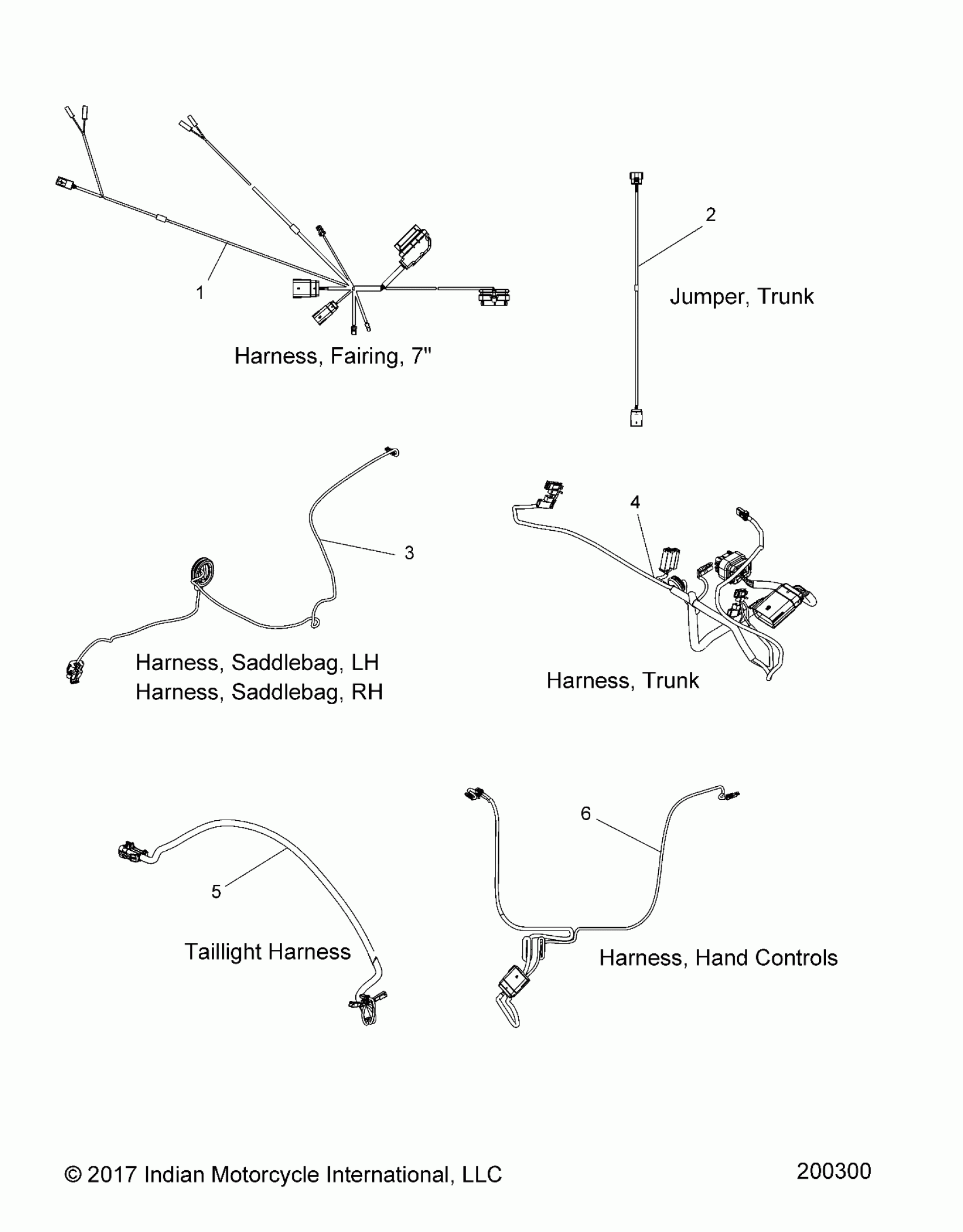 1

Harness, Fairing, 7"

2

Jumper, Trunk

3

Harness, Saddlebag, LH
Harness, Saddlebag, RH

4

Harness, Trunk

5

Taillight Harness

6

Harness, Hand Controls

© 2017 Indian Motorcycle International, LLC

200300