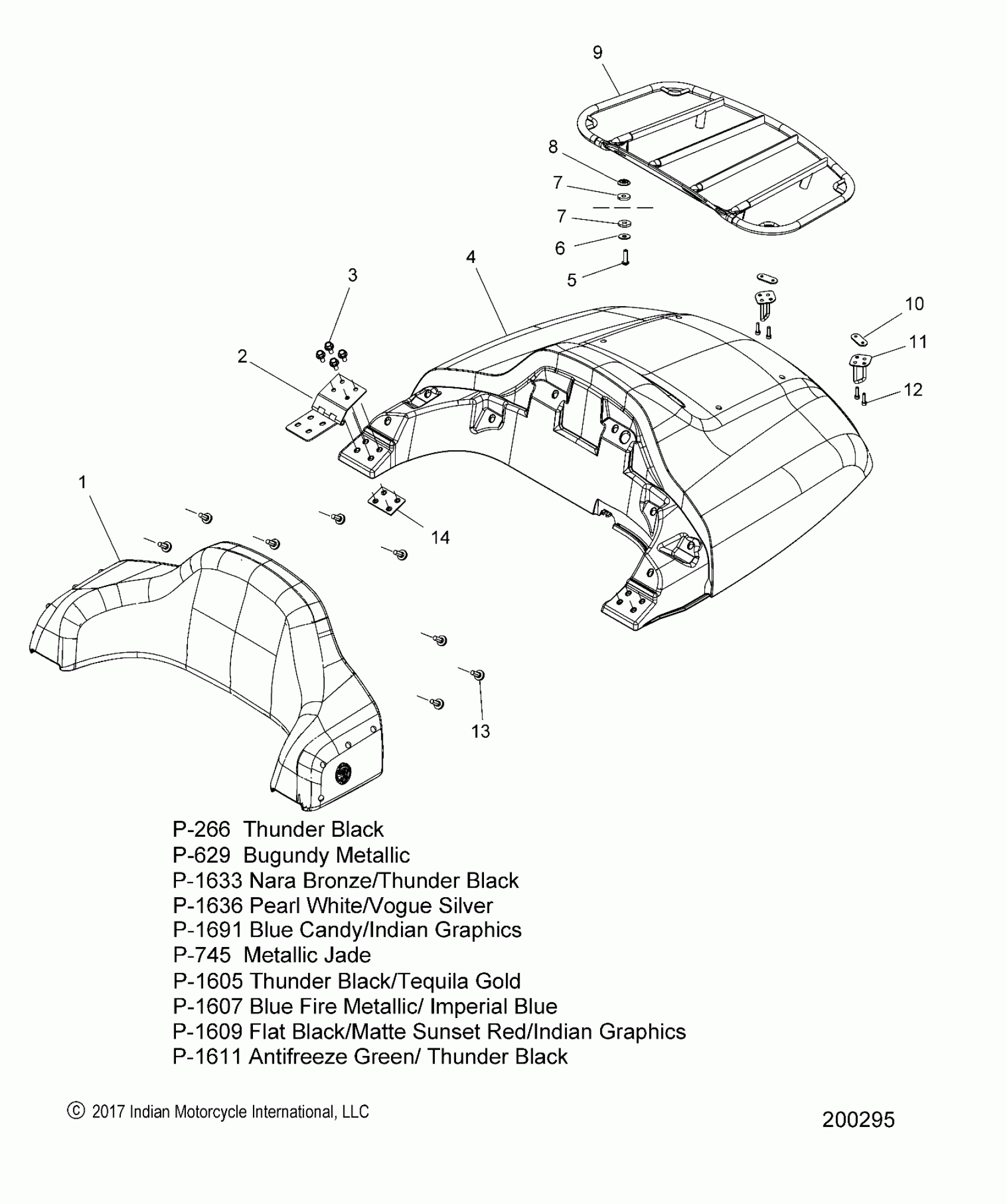 9
8
7
7
6
5
4
3
2
10
11
12
1
14
13

P-266 Thunder Black
P-629 Bugundy Metallic
P-1633 Nara Bronze/Thunder Black
P-1636 Pearl White/Vogue Silver
P-1691 Blue Candy/Indian Graphics
P-745 Metallic Jade
P-1605 Thunder Black/Tequila Gold
P-1607 Blue Fire Metallic/ Imperial Blue
P-1609 Flat Black/Matte Sunset Red/Indian Graphics
P-1611 Antifreeze Green/ Thunder Black

© 2017 Indian Motorcycle International, LLC

200295