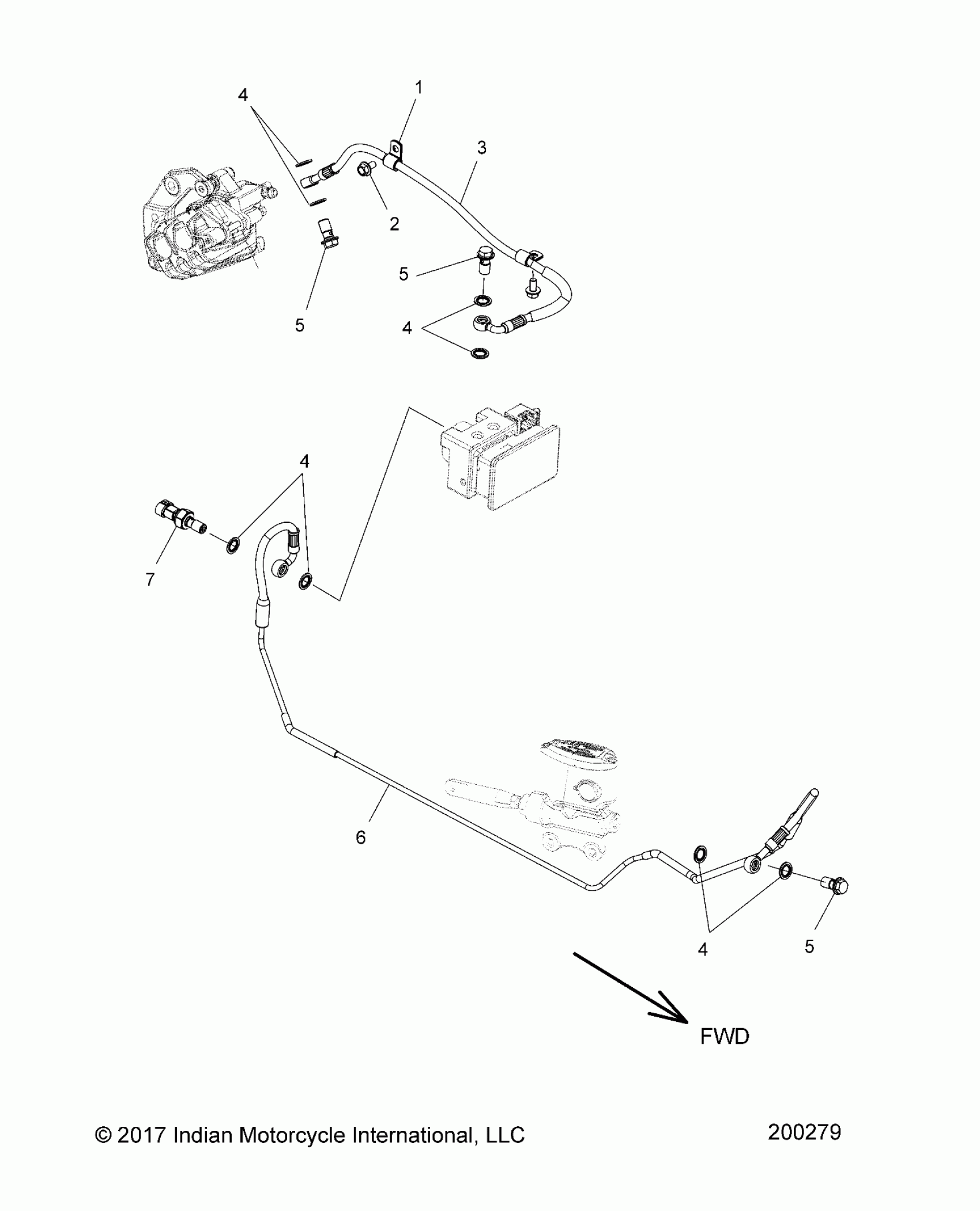 4
1
3
2
5
5
4
4
7
6
4
5
FWD
© 2017 Indian Motorcycle International, LLC
200279