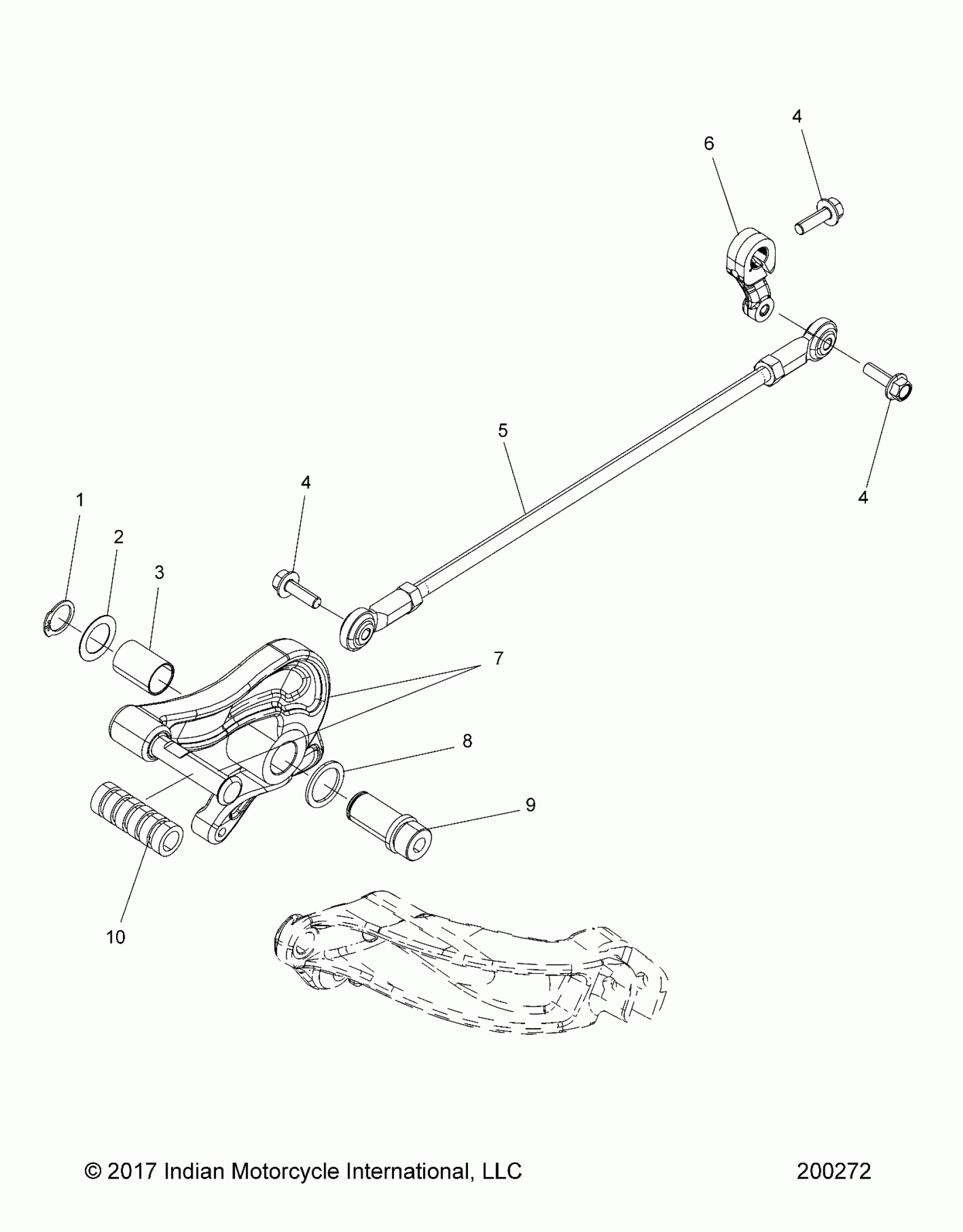 4
6
5
4
4
1
2
3
7
8
9
10

© 2017 Indian Motorcycle International, LLC

200272