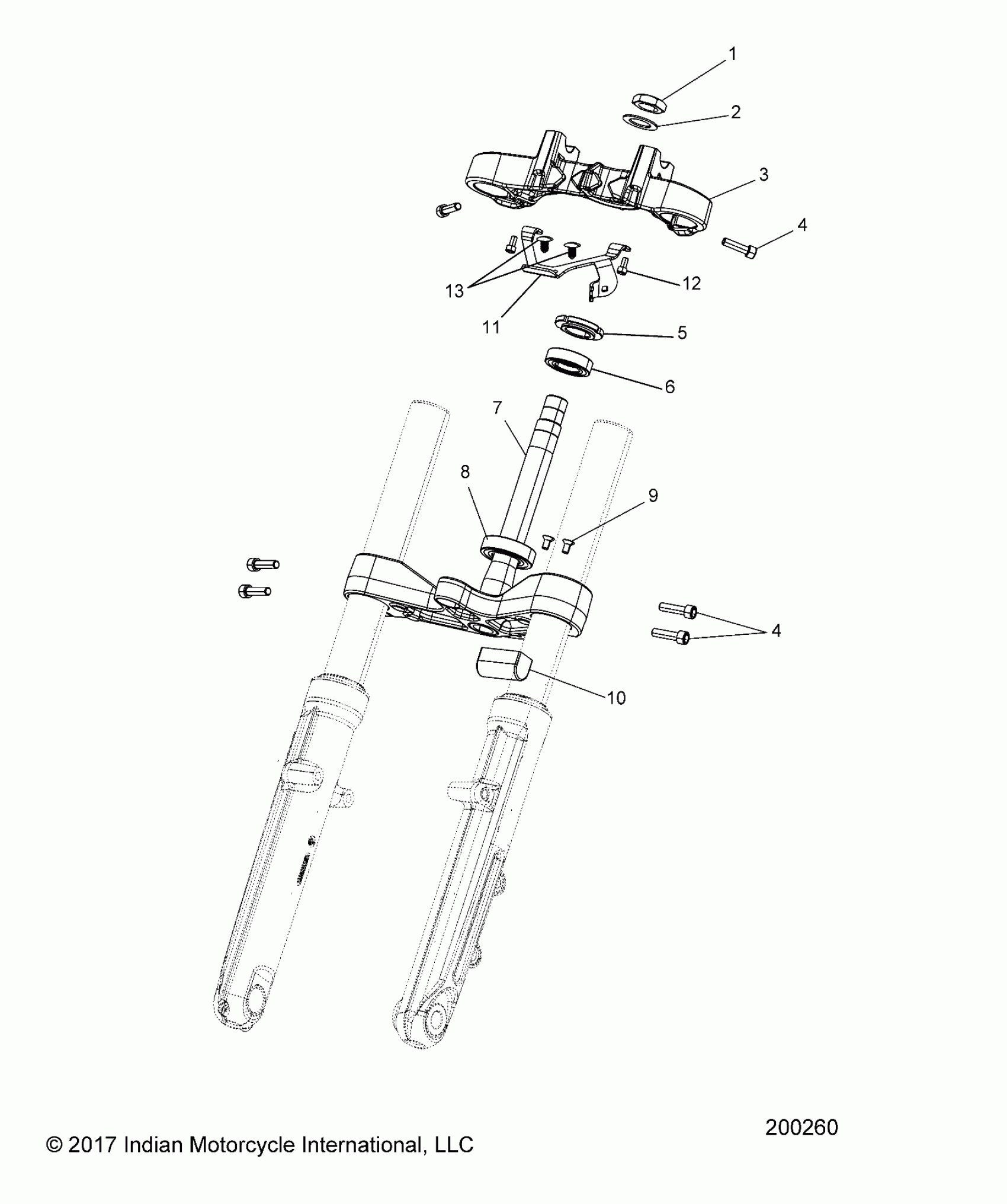 1
2
3
4
13
12
11
5
6
7
8
9
4
10
200260
© 2017 Indian Motorcycle International, LLC