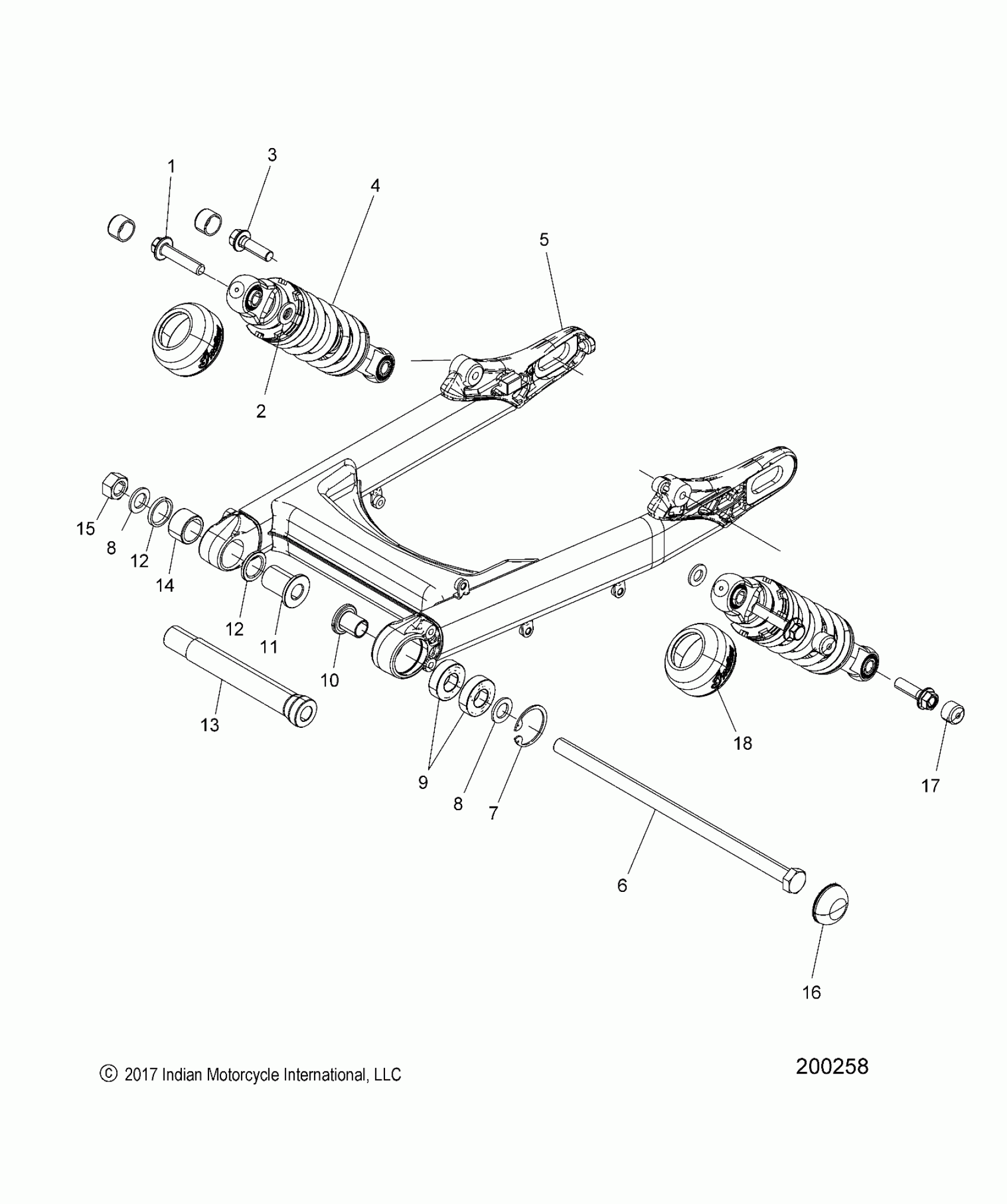 1
3
4
5
2
15
8
12
14
12
11
10
13
9
8
7
18
17
6
16

© 2017 Indian Motorcycle International, LLC

200258