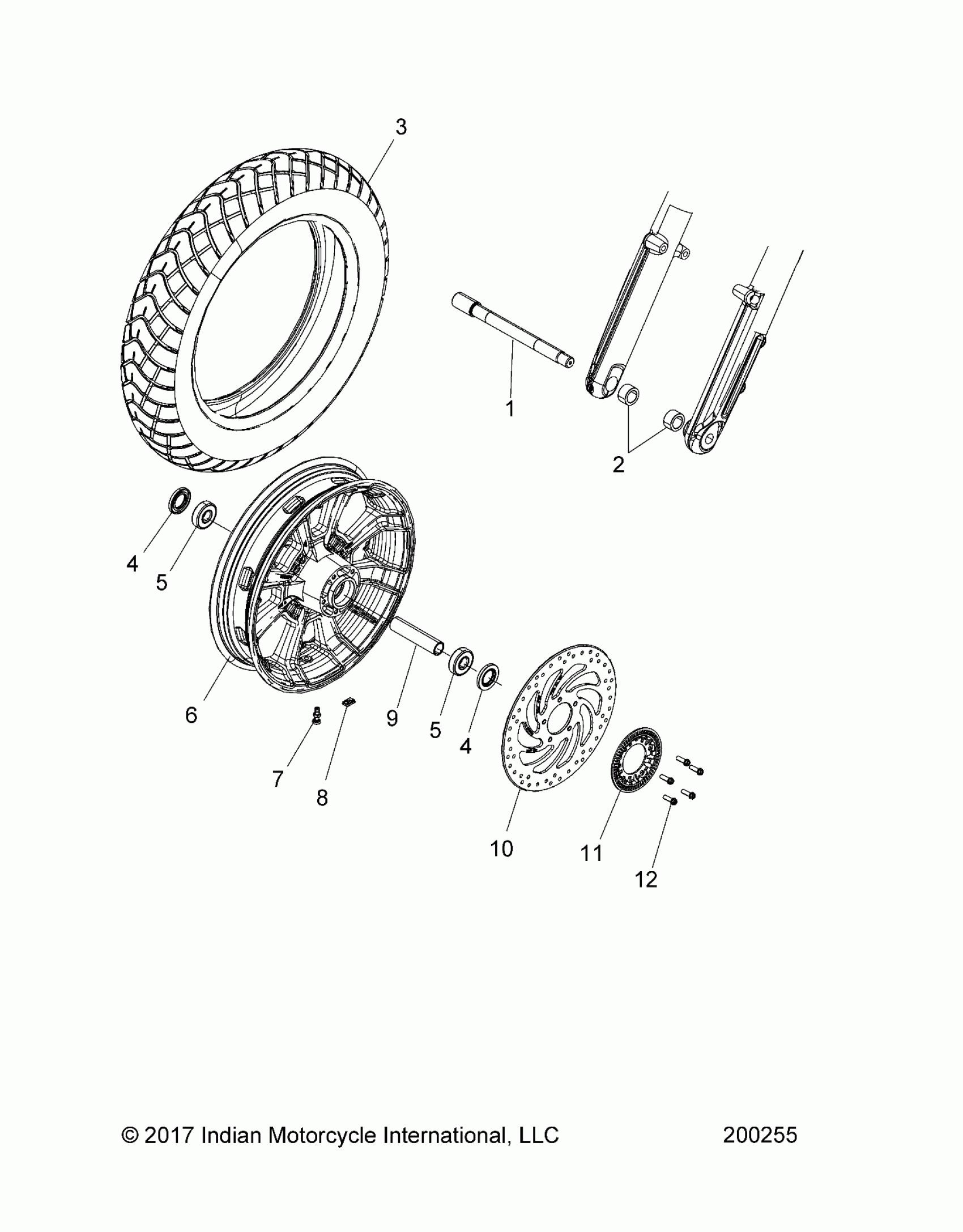 3

1

2

4

5

6

9

5

4

7

8

10

11

12

© 2017 Indian Motorcycle International, LLC

200255