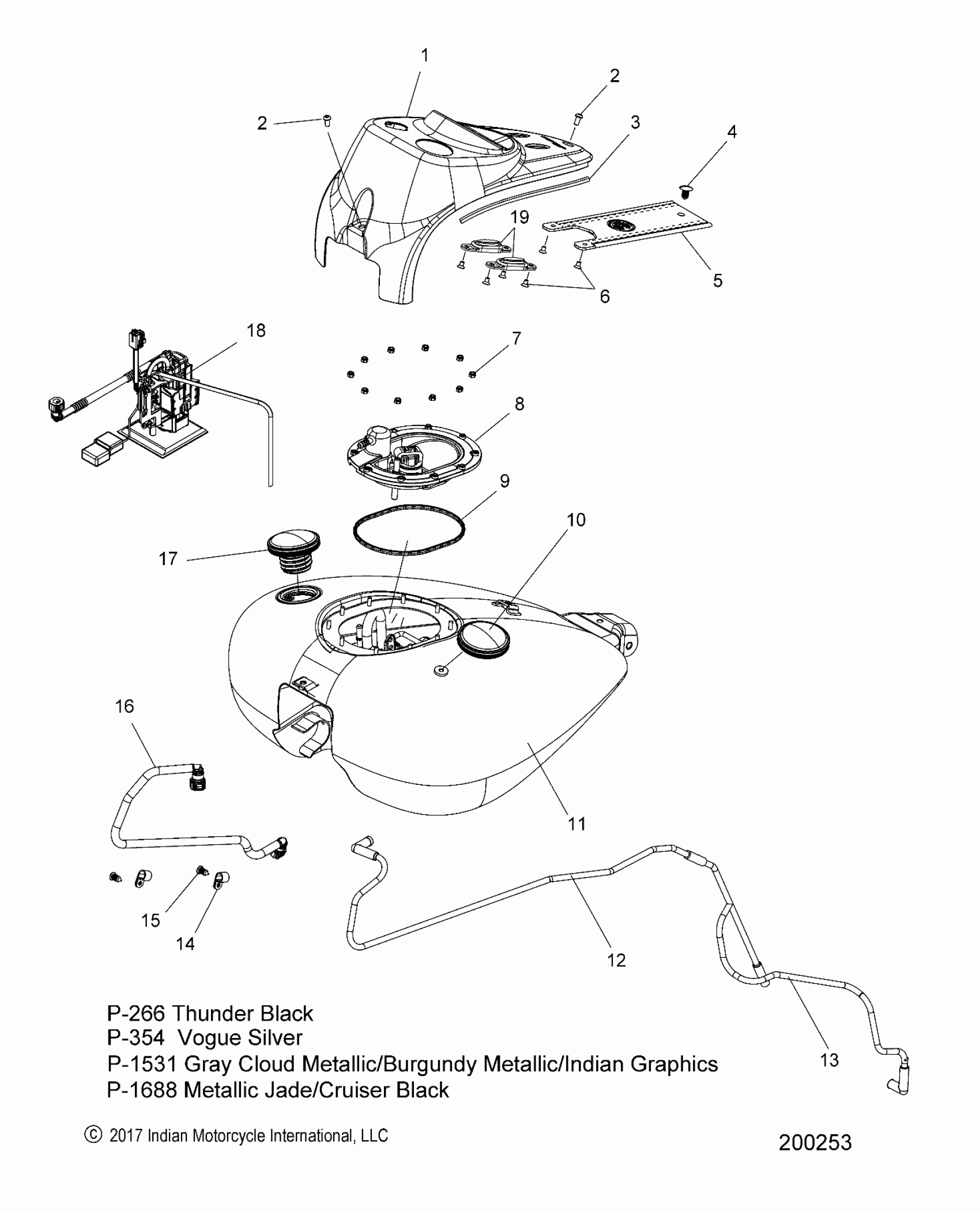 1
2
2
3
4
19
5
6
18
7
8
9
10
17
16
11
15
14
12
13

P-266 Thunder Black
P-354 Vogue Silver
P-1531 Gray Cloud Metallic/Burgundy Metallic/Indian Graphics
P-1688 Metallic Jade/Cruiser Black

© 2017 Indian Motorcycle International, LLC

200253