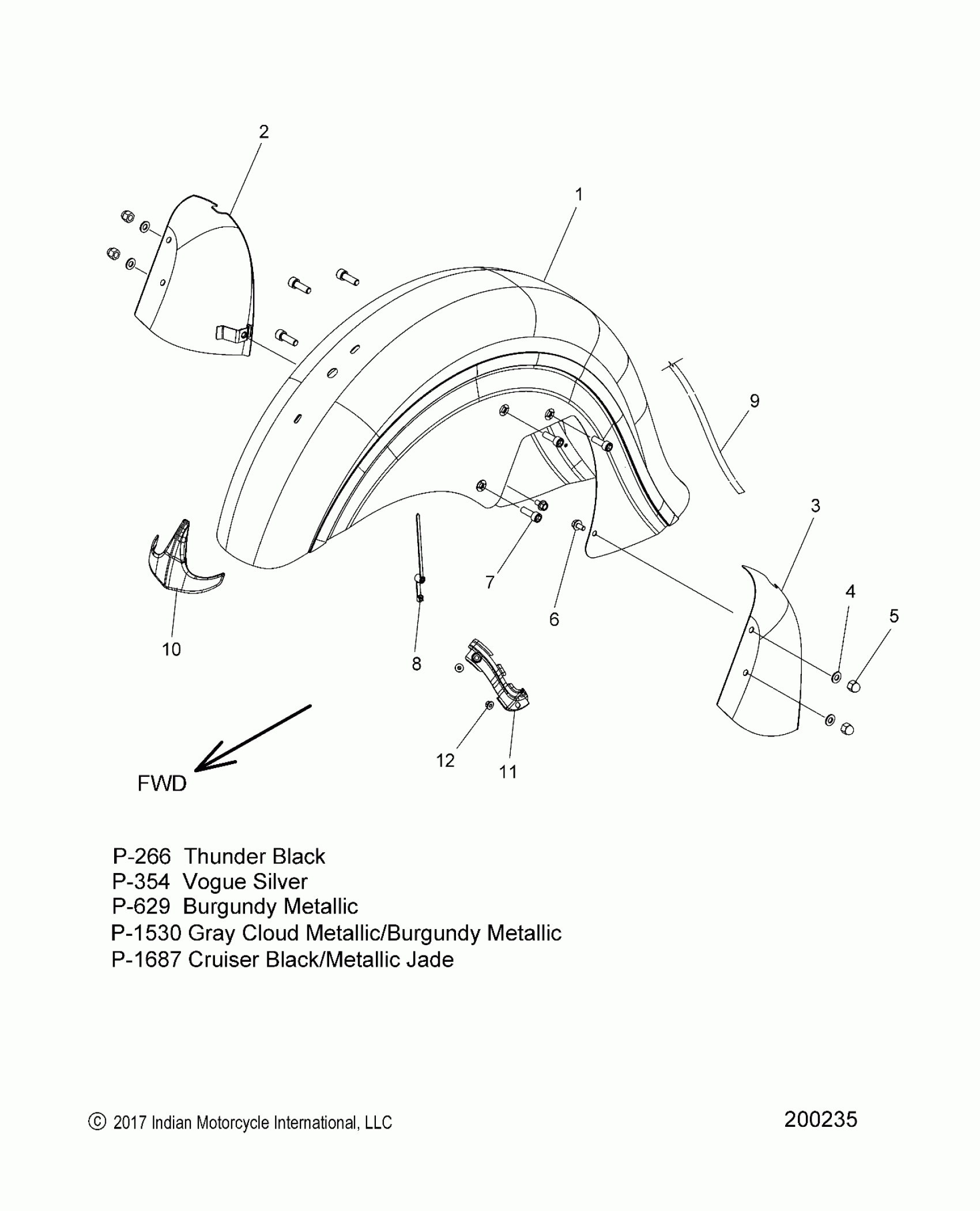 2

1

9

3

4

5

7

6

10

8

12

11

FWD

P-266 Thunder Black
P-354 Vogue Silver
P-629 Burgundy Metallic
P-1530 Gray Cloud Metallic/Burgundy Metallic
P-1687 Cruiser Black/Metallic Jade

© 2017 Indian Motorcycle International, LLC

200235