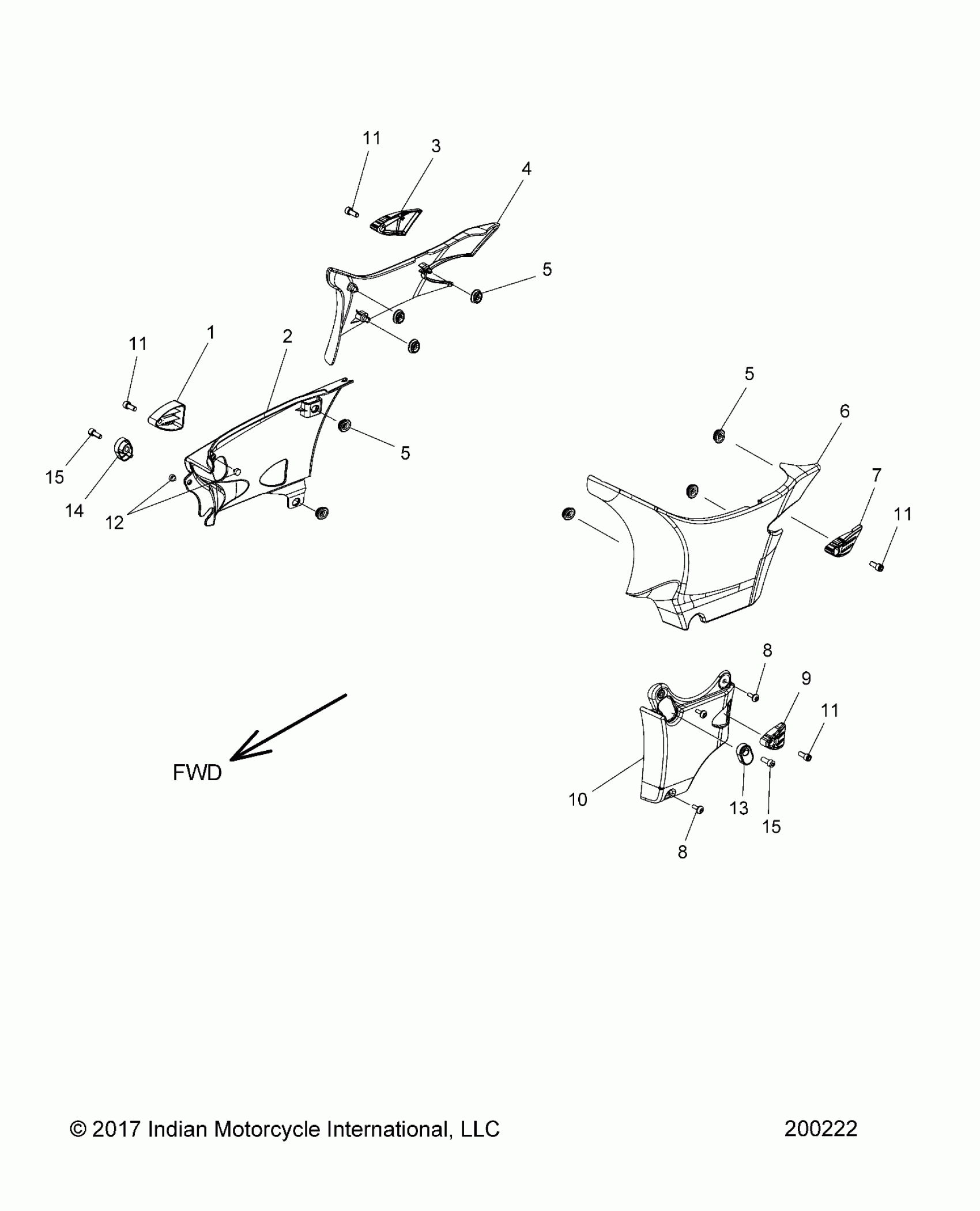 11
3
4
5
11
1
2
5
15
14
12
5
6
7
11
8
9
11
10
13
15
8
FWD

© 2017 Indian Motorcycle International, LLC

200222