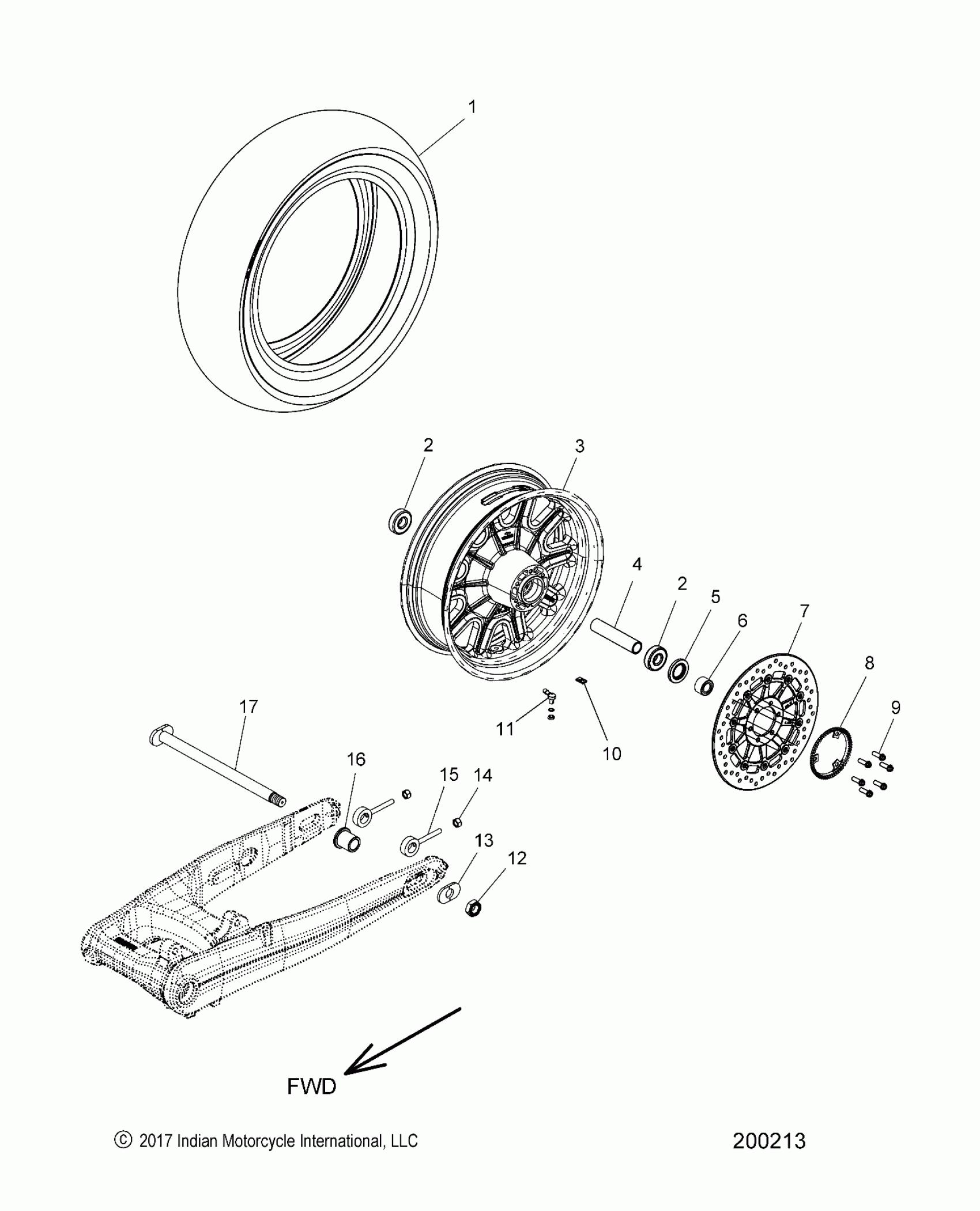 1

2

3

4

2

5

6

7

8

9

17

11

10

16

15

14

13

12

FWD

© 2017 Indian Motorcycle International, LLC

200213