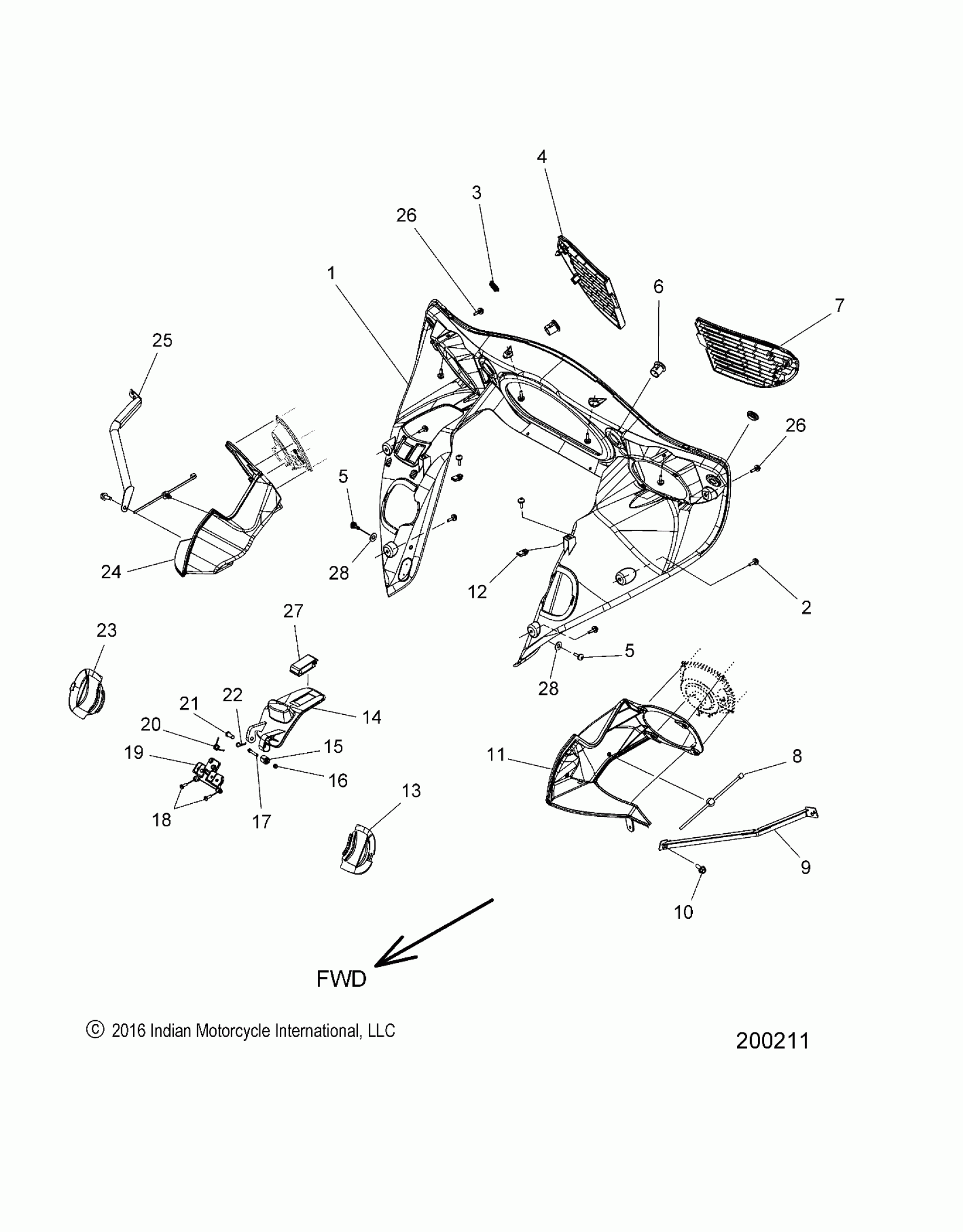 4
3
26
1
6
7
25
26
5
28
24
12
2
27
23
5
28
21
22
14
20
15
19
16
11
8
18
17
13
9
10
FWD
© 2016 Indian Motorcycle International, LLC
200211