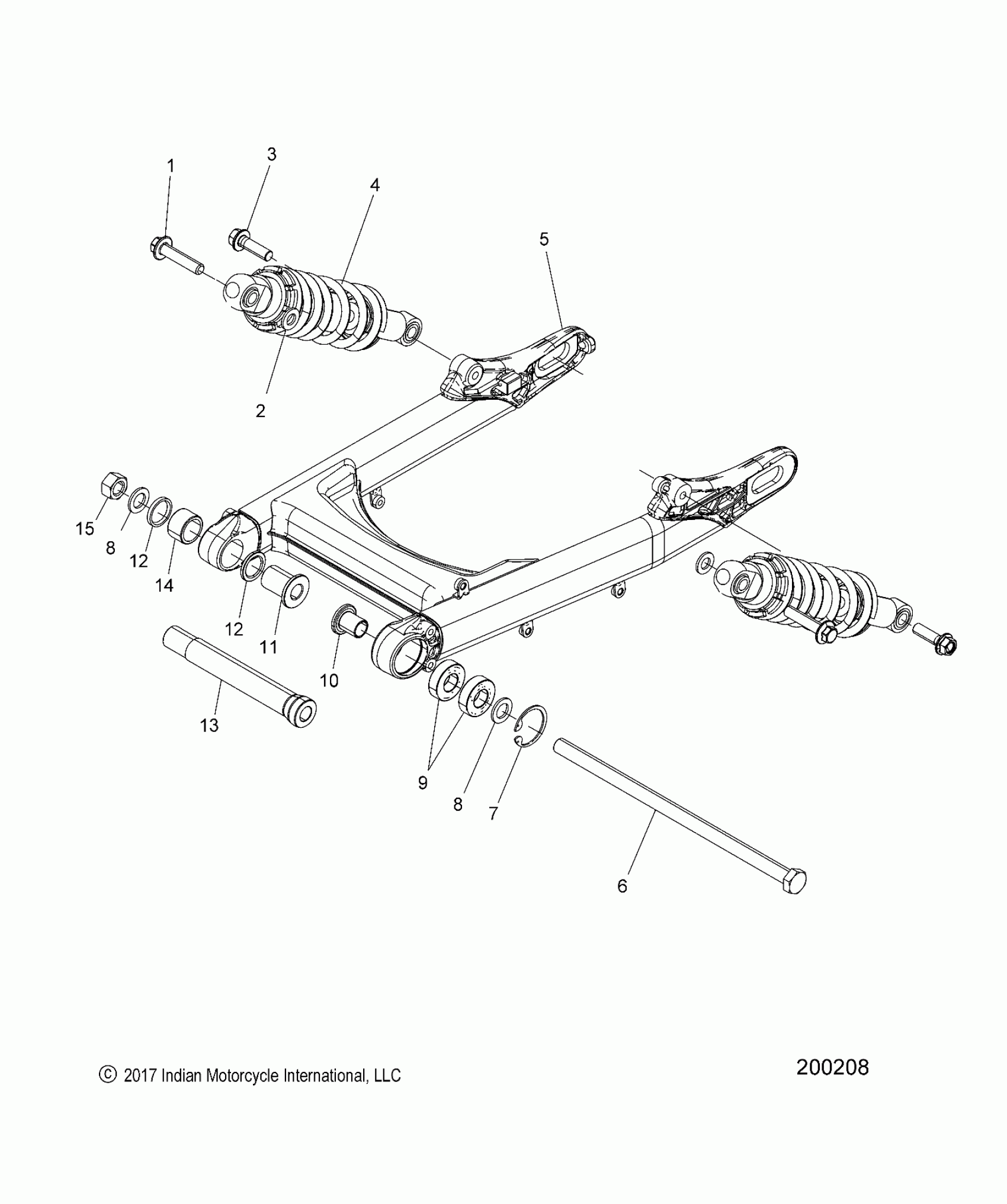 1
3
4
5
2
15
8
12
14
12
11
10
13
9
8
7
6

© 2017 Indian Motorcycle International, LLC

200208