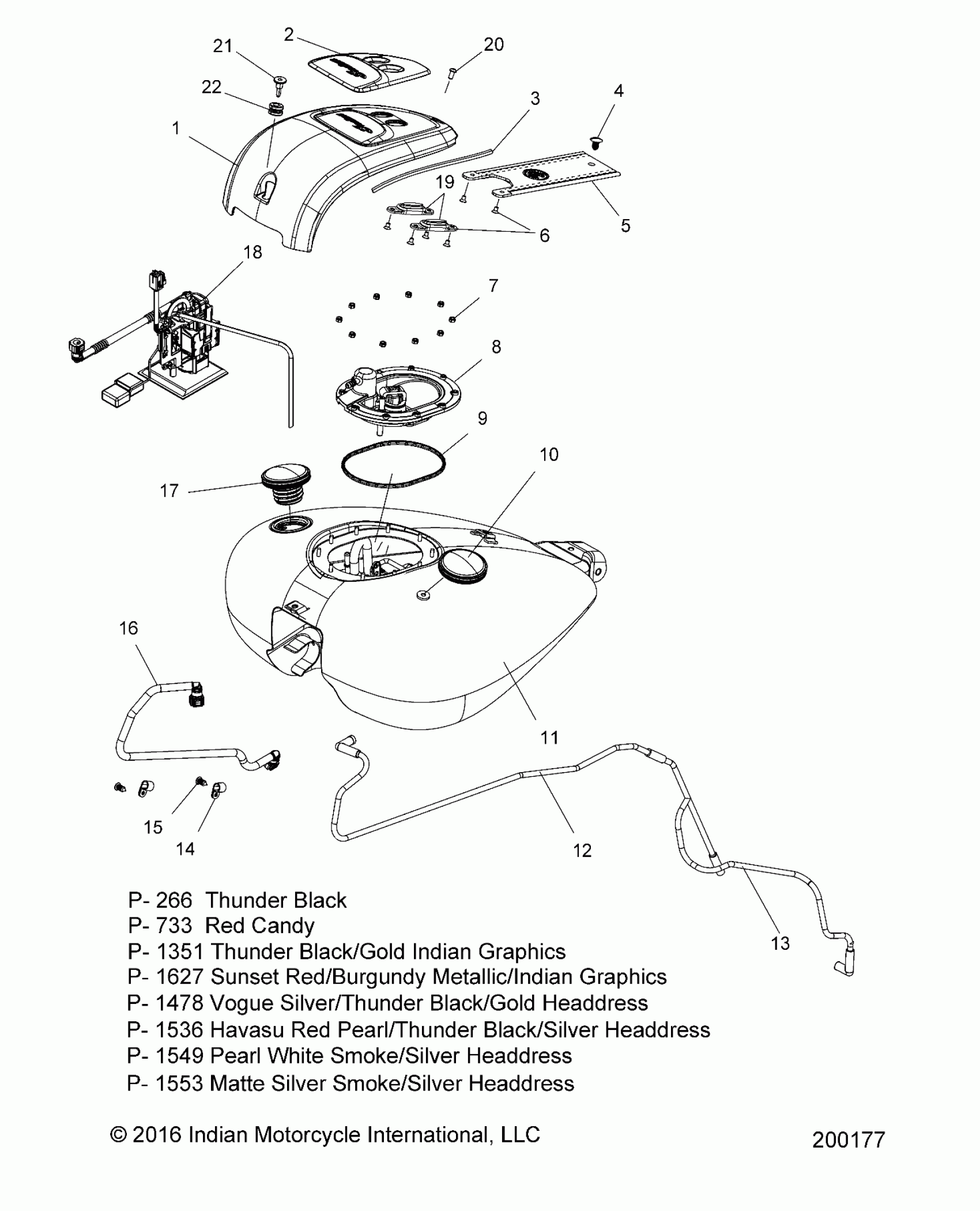 2
21
20
22
3
4
1
19
5
6
18
7
8
9
10
17
16
11
15
14
12
13

P- 266 Thunder Black
P- 733 Red Candy
P- 1351 Thunder Black/Gold Indian Graphics
P- 1627 Sunset Red/Burgundy Metallic/Indian Graphics
P- 1478 Vogue Silver/Thunder Black/Gold Headdress
P- 1536 Havasu Red Pearl/Thunder Black/Silver Headdress
P- 1549 Pearl White Smoke/Silver Headdress
P- 1553 Matte Silver Smoke/Silver Headdress

© 2016 Indian Motorcycle International, LLC

200177