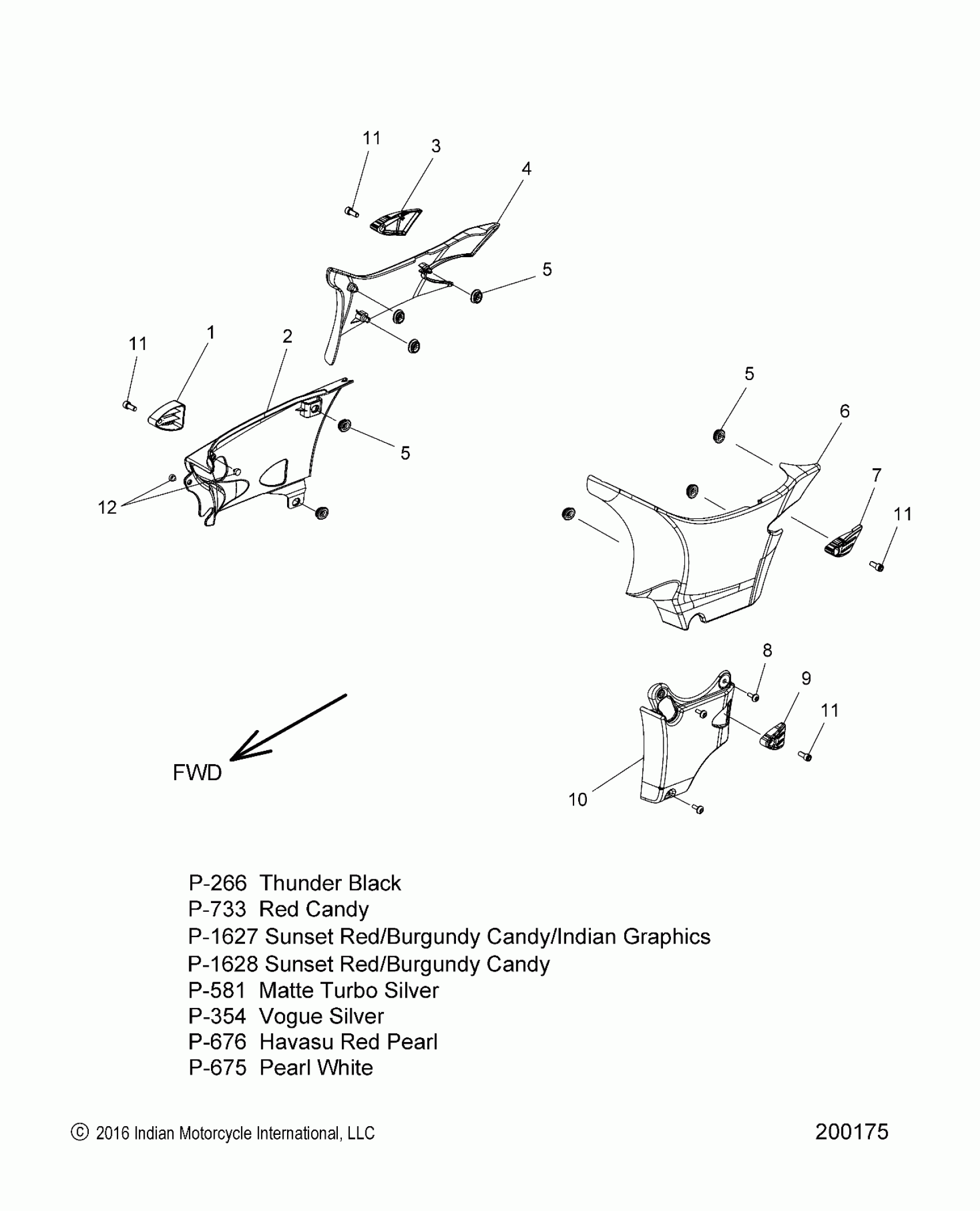 11
3
4
5
11
1
2
5
12
5
6
7
11
8
9
11
10
FWD

P-266 Thunder Black
P-733 Red Candy
P-1627 Sunset Red/Burgundy Candy/Indian Graphics
P-1628 Sunset Red/Burgundy Candy
P-581 Matte Turbo Silver
P-354 Vogue Silver
P-676 Havasu Red Pearl
P-675 Pearl White

© 2016 Indian Motorcycle International, LLC
200175