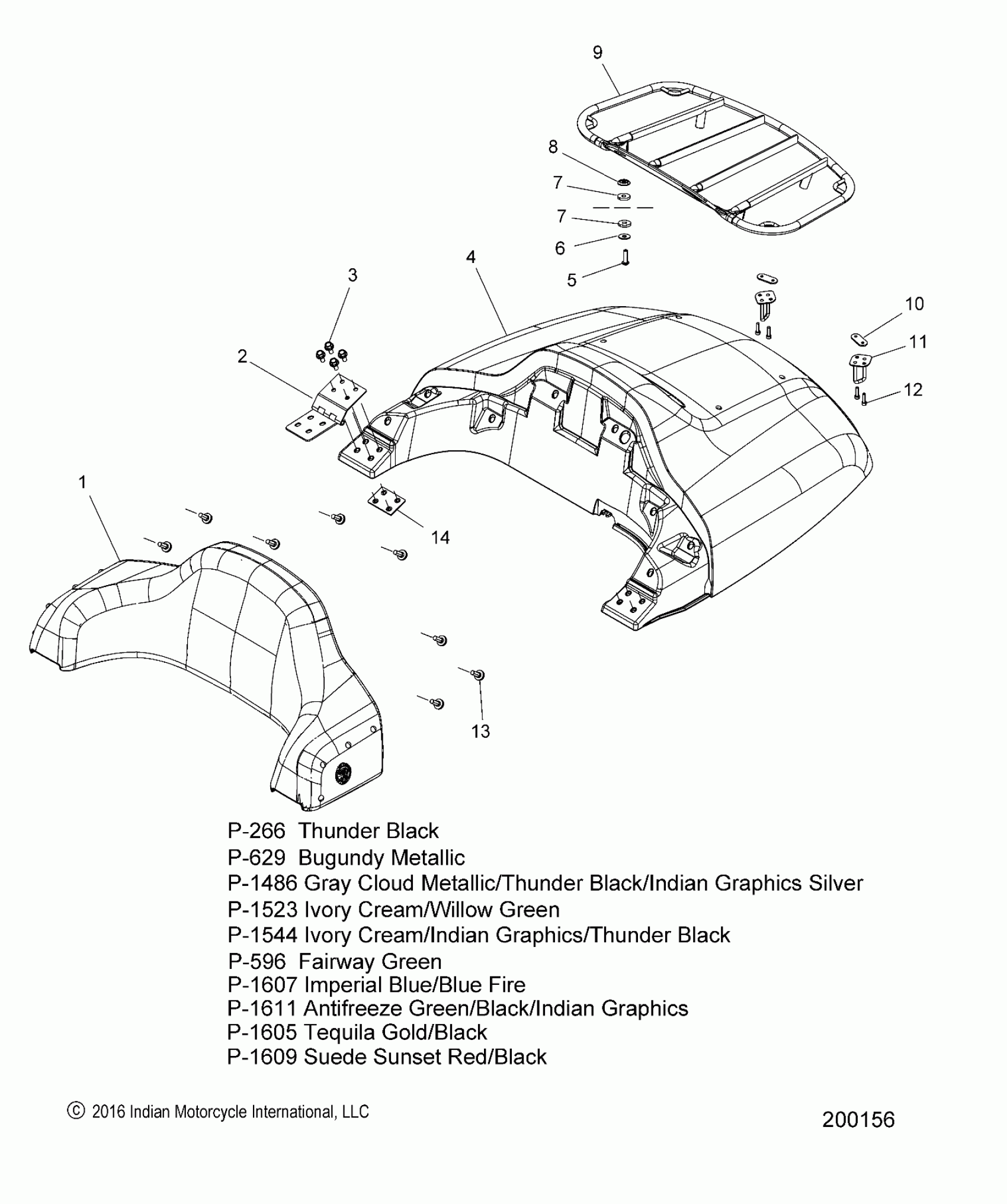 9
8
7
7
6
5
4
3
2
10
11
12
1
14
13

P-266 Thunder Black
P-629 Bugundy Metallic
P-1486 Gray Cloud Metallic/Thunder Black/Indian Graphics Silver
P-1523 Ivory Cream/Willow Green
P-1544 Ivory Cream/Indian Graphics/Thunder Black
P-596 Fairway Green
P-1607 Imperial Blue/Blue Fire
P-1611 Antifreeze Green/Black/Indian Graphics
P-1605 Tequila Gold/Black
P-1609 Suede Sunset Red/Black

© 2016 Indian Motorcycle International, LLC

200156