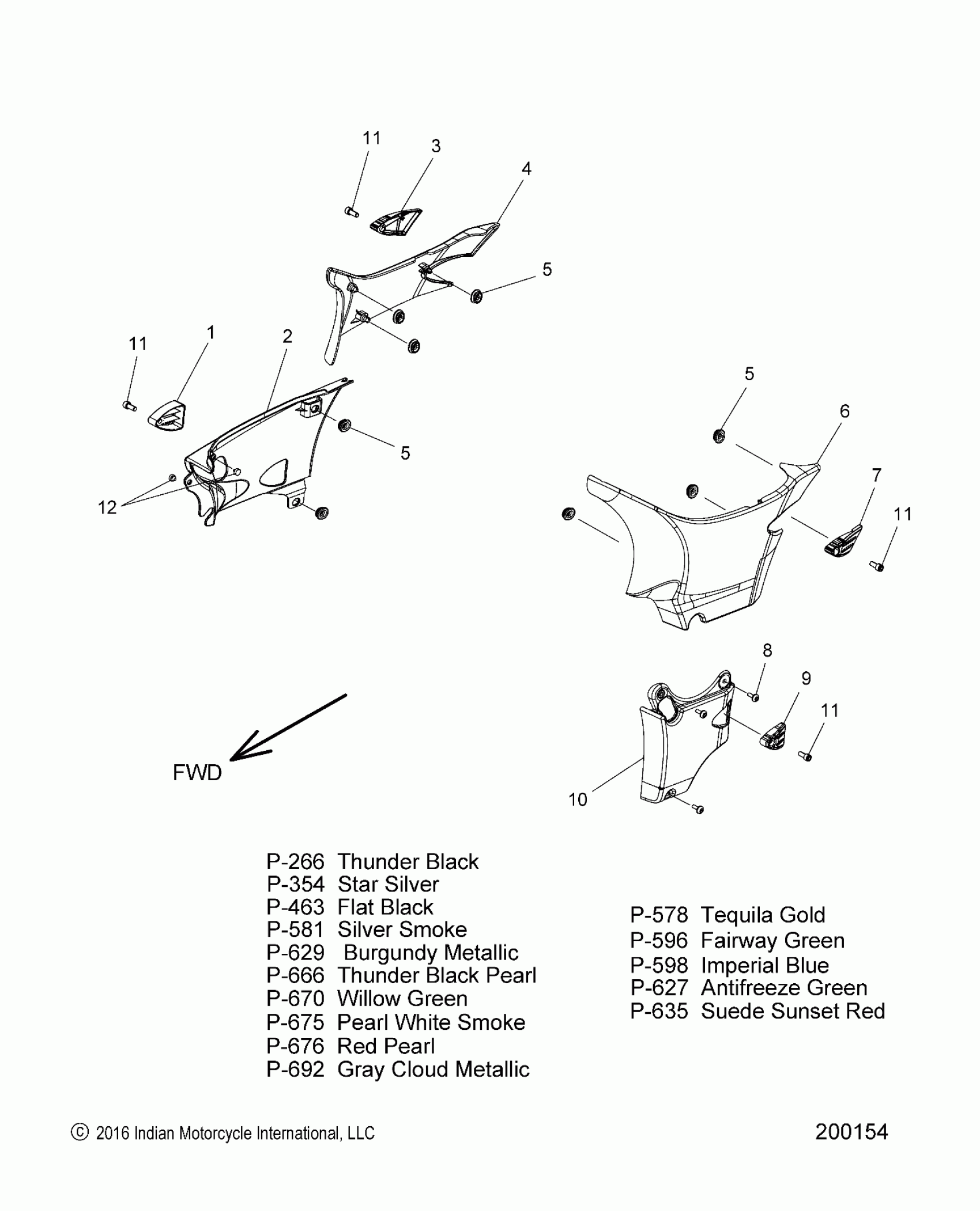 11
3
4
5
11
1
2
5
12
5
6
7
11
8
9
11
10
FWD

P-266 Thunder Black
P-354 Star Silver
P-463 Flat Black
P-581 Silver Smoke
P-629 Burgundy Metallic
P-666 Thunder Black Pearl
P-670 Willow Green
P-675 Pearl White Smoke
P-676 Red Pearl
P-692 Gray Cloud Metallic

P-578 Tequila Gold
P-596 Fairway Green
P-598 Imperial Blue
P-627 Antifreeze Green
P-635 Suede Sunset Red

© 2016 Indian Motorcycle International, LLC
200154