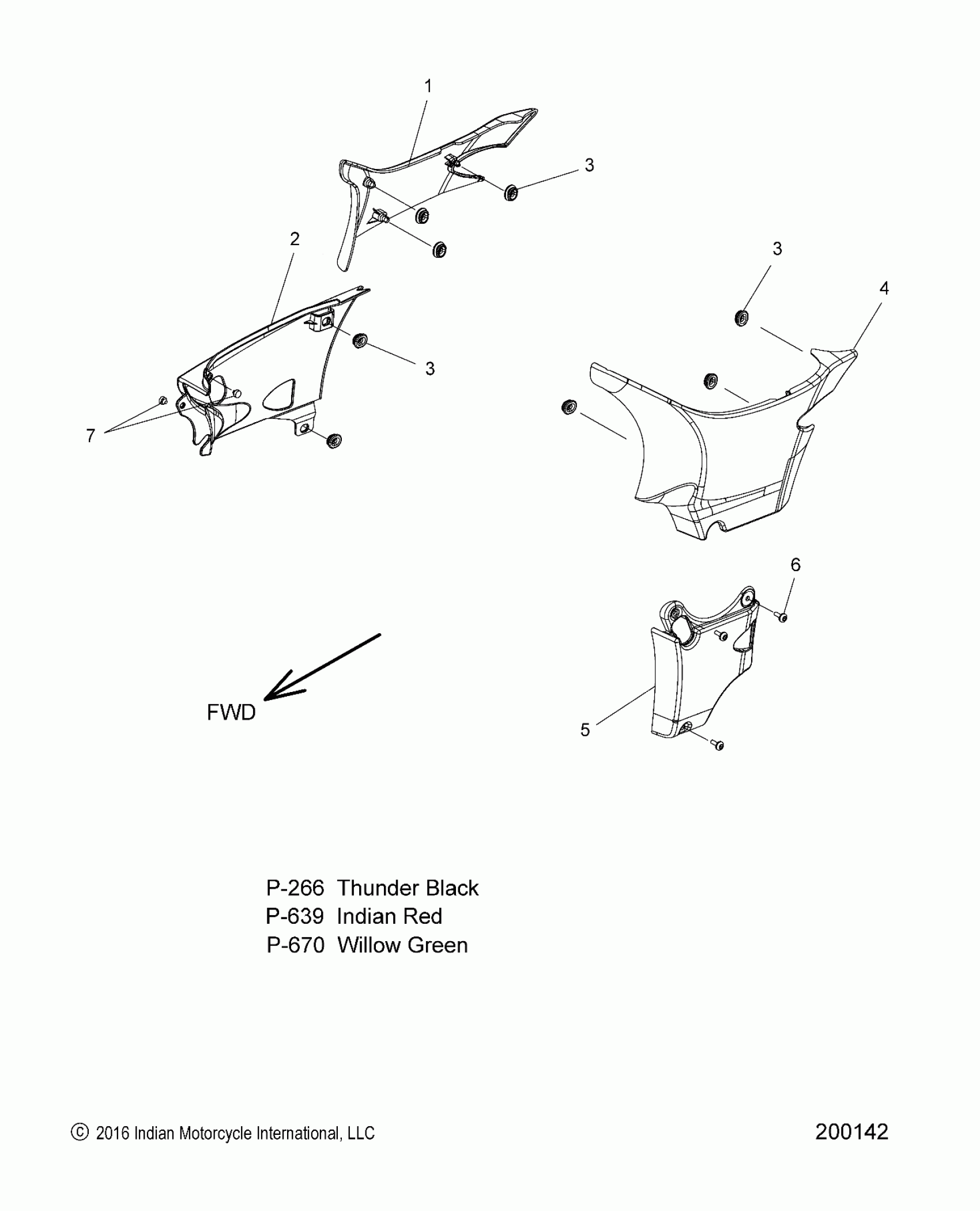 1

3

2

3

4

3

7

6

FWD

5

P-266 Thunder Black
P-639 Indian Red
P-670 Willow Green

© 2016 Indian Motorcycle International, LLC

200142