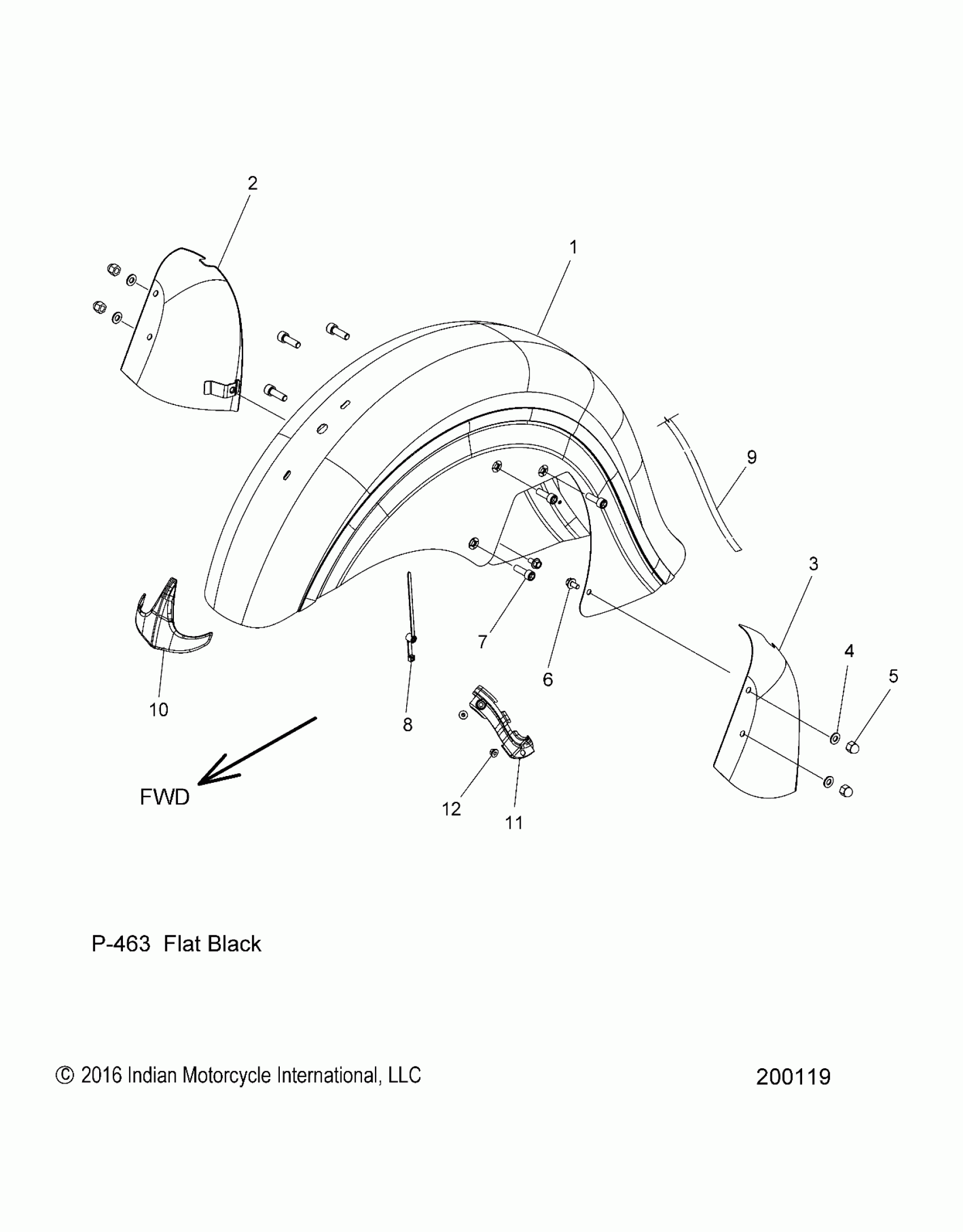 2

1

9

3

4

5

7

6

10

8

12

11

FWD

P-463 Flat Black

© 2016 Indian Motorcycle International, LLC

200119