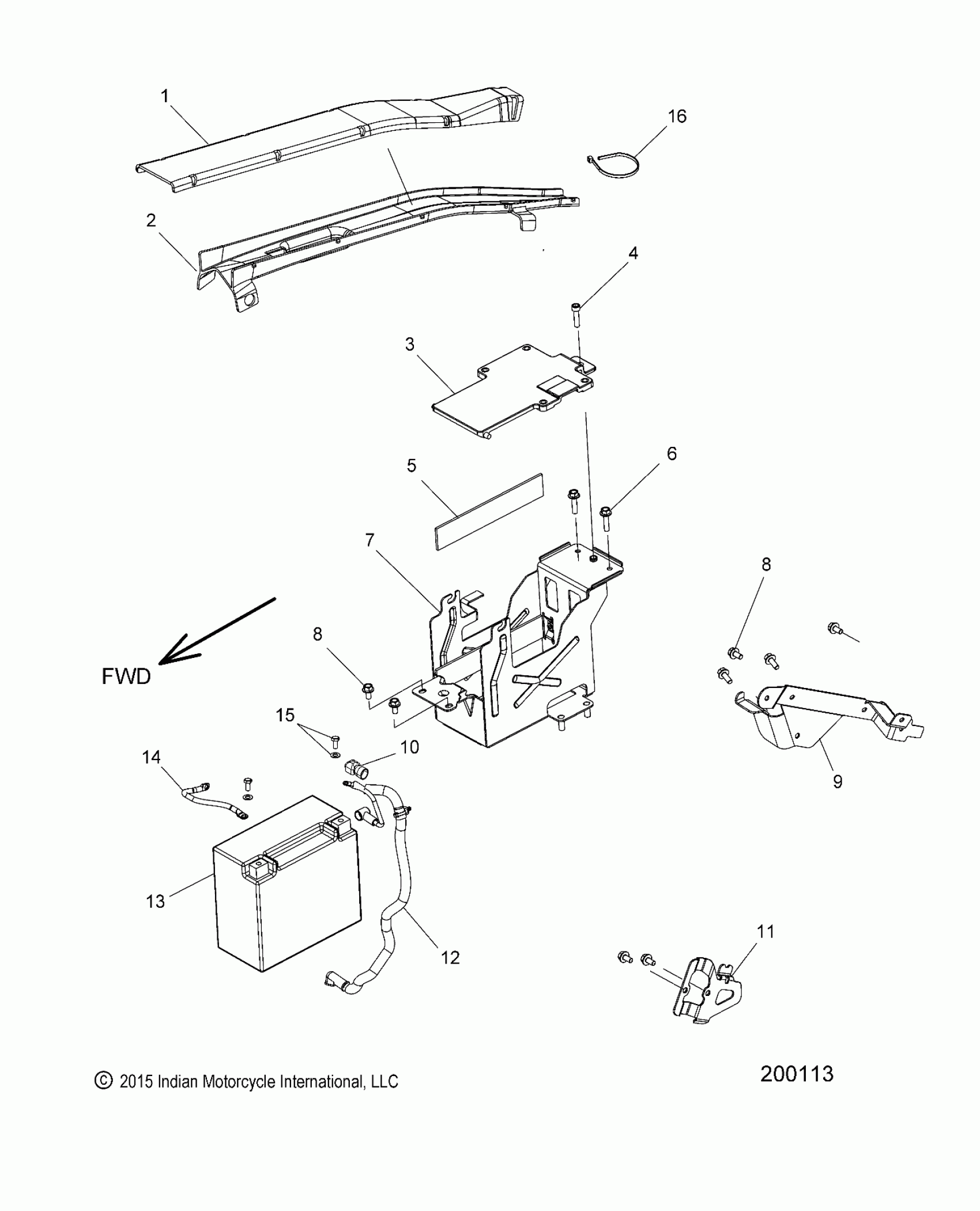 1

16

2

4

3

5

6

7

8

8

FWD

15

10

14

9

13

12

11

© 2015 Indian Motorcycle International, LLC

200113