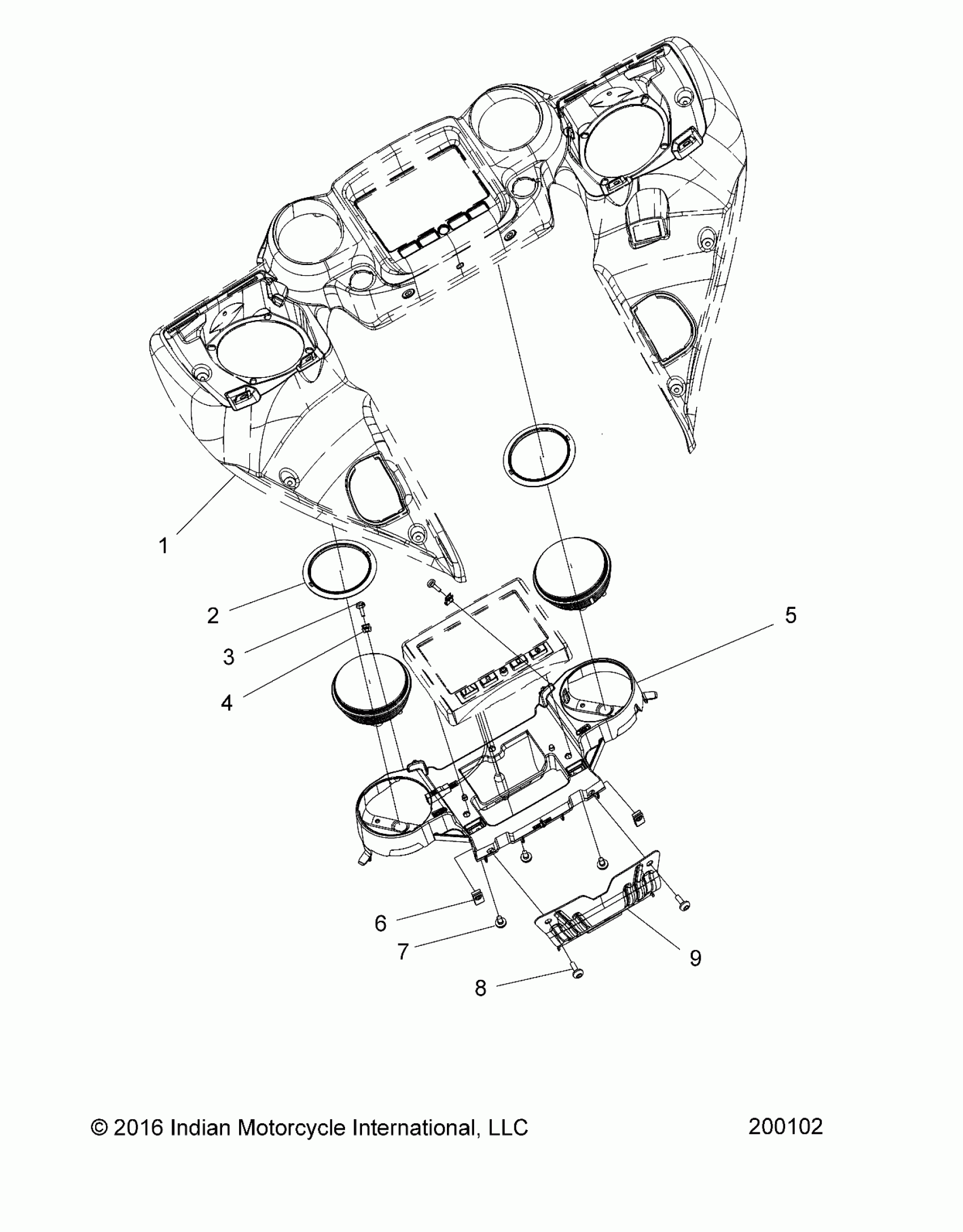 1
2
3
4
5
6
7
8
9

© 2016 Indian Motorcycle International, LLC

200102