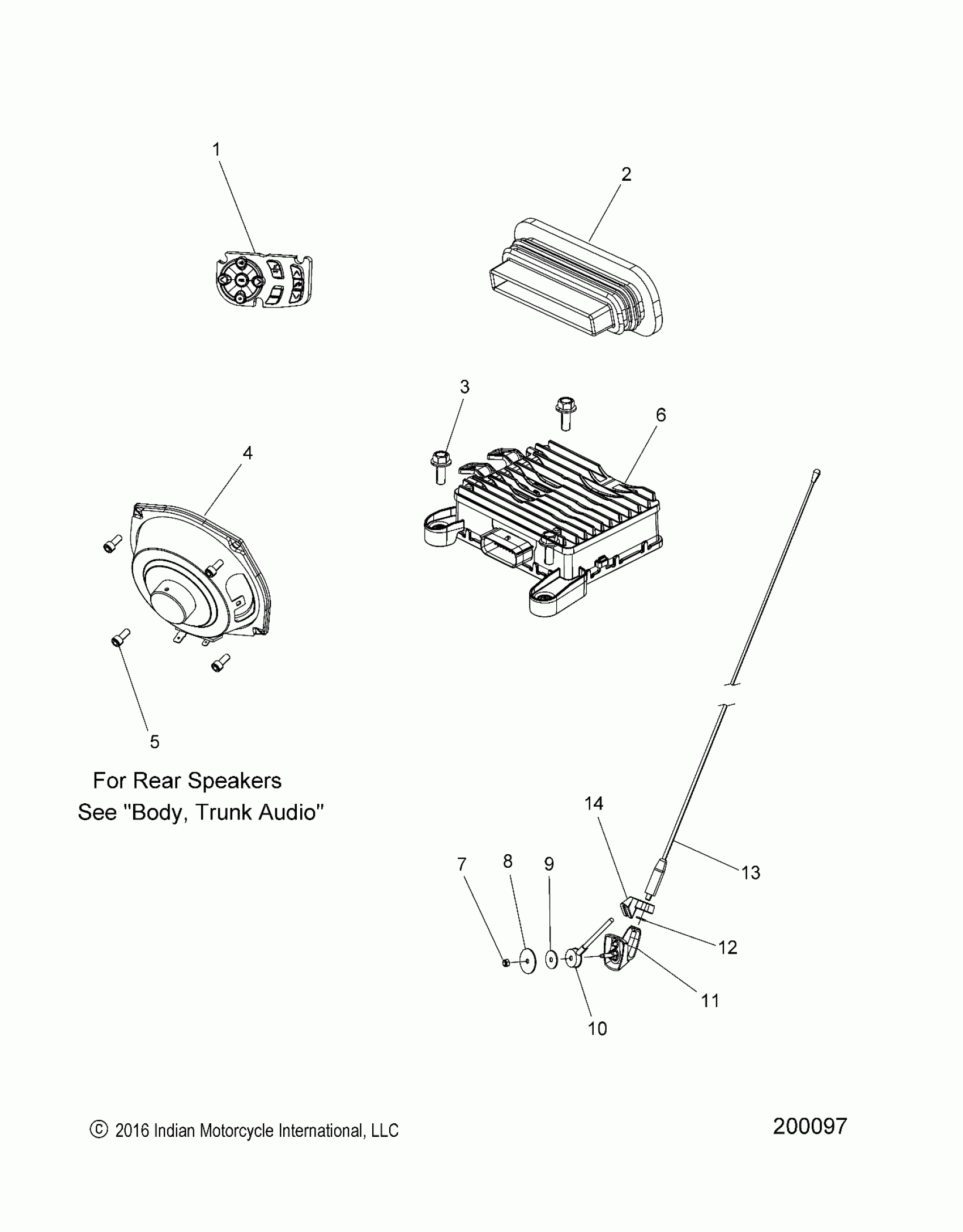 1

2

3

6

4

5

For Rear Speakers
See "Body, Trunk Audio"

14

13

7

8

9

12

11

10

© 2016 Indian Motorcycle International, LLC

200097