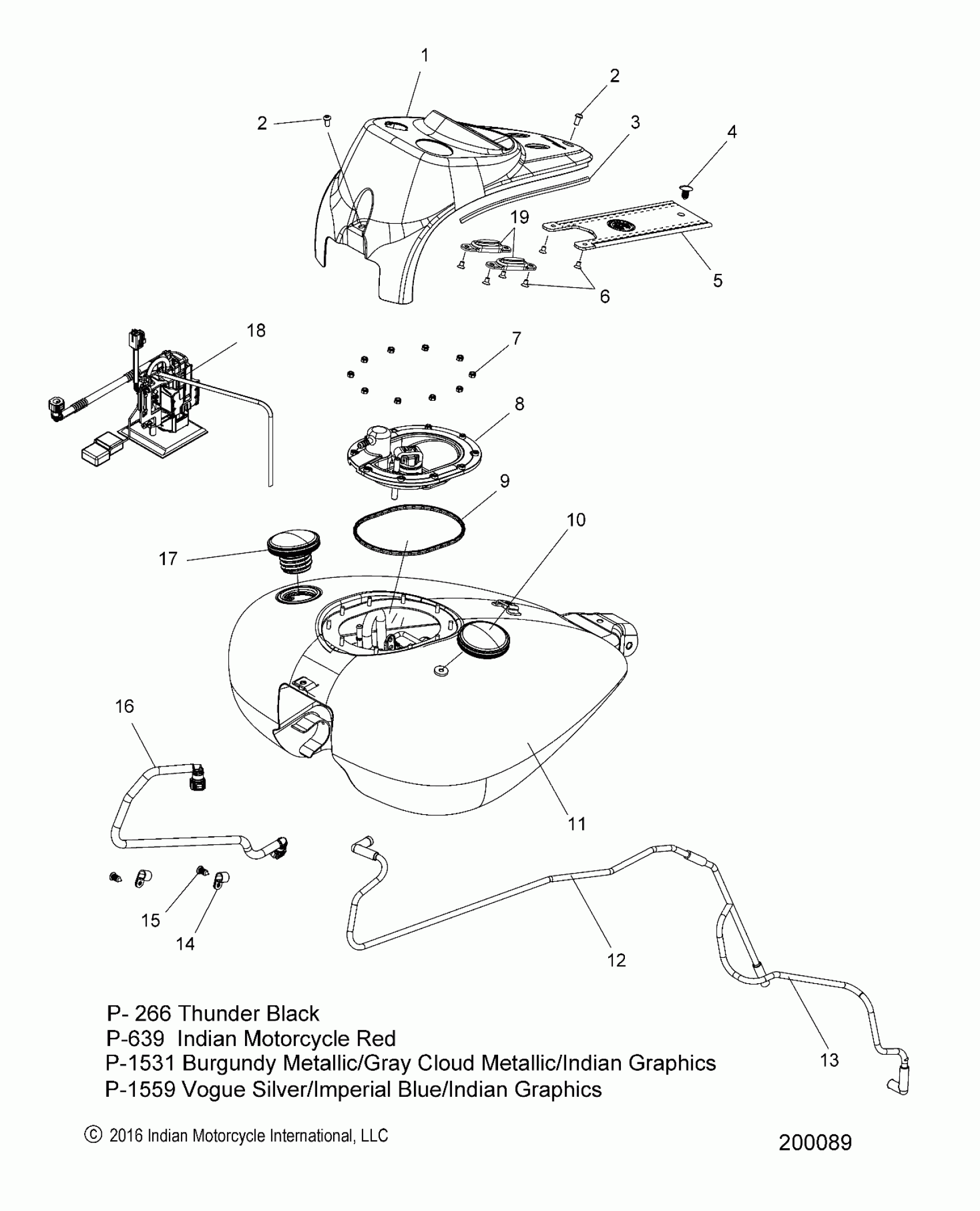 1
2
2
3
4
19
5
6
18
7
8
9
10
17
16
11
15
14
12
13

P- 266 Thunder Black
P-639 Indian Motorcycle Red
P-1531 Burgundy Metallic/Gray Cloud Metallic/Indian Graphics
P-1559 Vogue Silver/Imperial Blue/Indian Graphics

© 2016 Indian Motorcycle International, LLC

200089