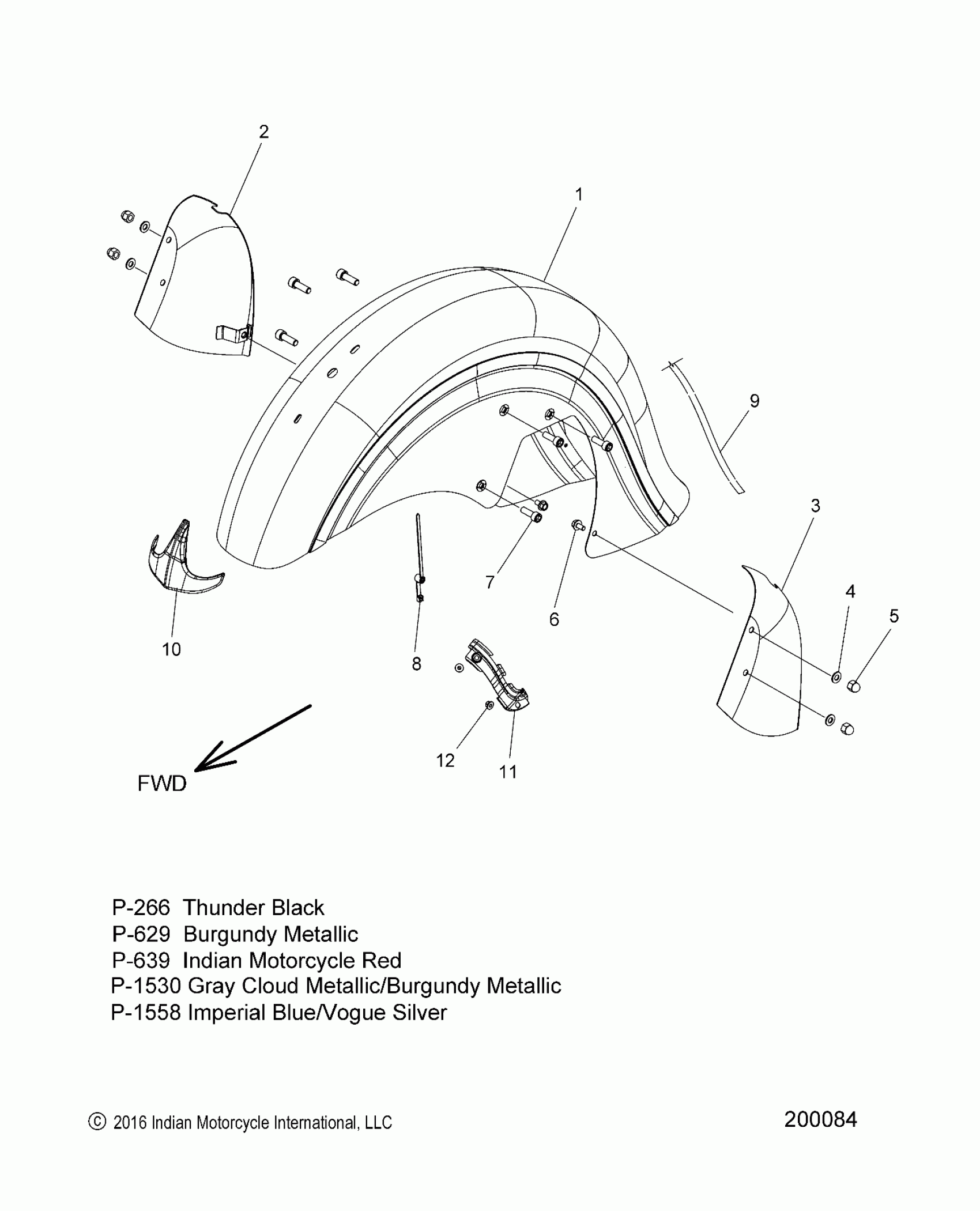 2

1

9

3

4

5

7

6

10

8

12

11

FWD

P-266 Thunder Black
P-629 Burgundy Metallic
P-639 Indian Motorcycle Red
P-1530 Gray Cloud Metallic/Burgundy Metallic
P-1558 Imperial Blue/Vogue Silver

© 2016 Indian Motorcycle International, LLC

200084