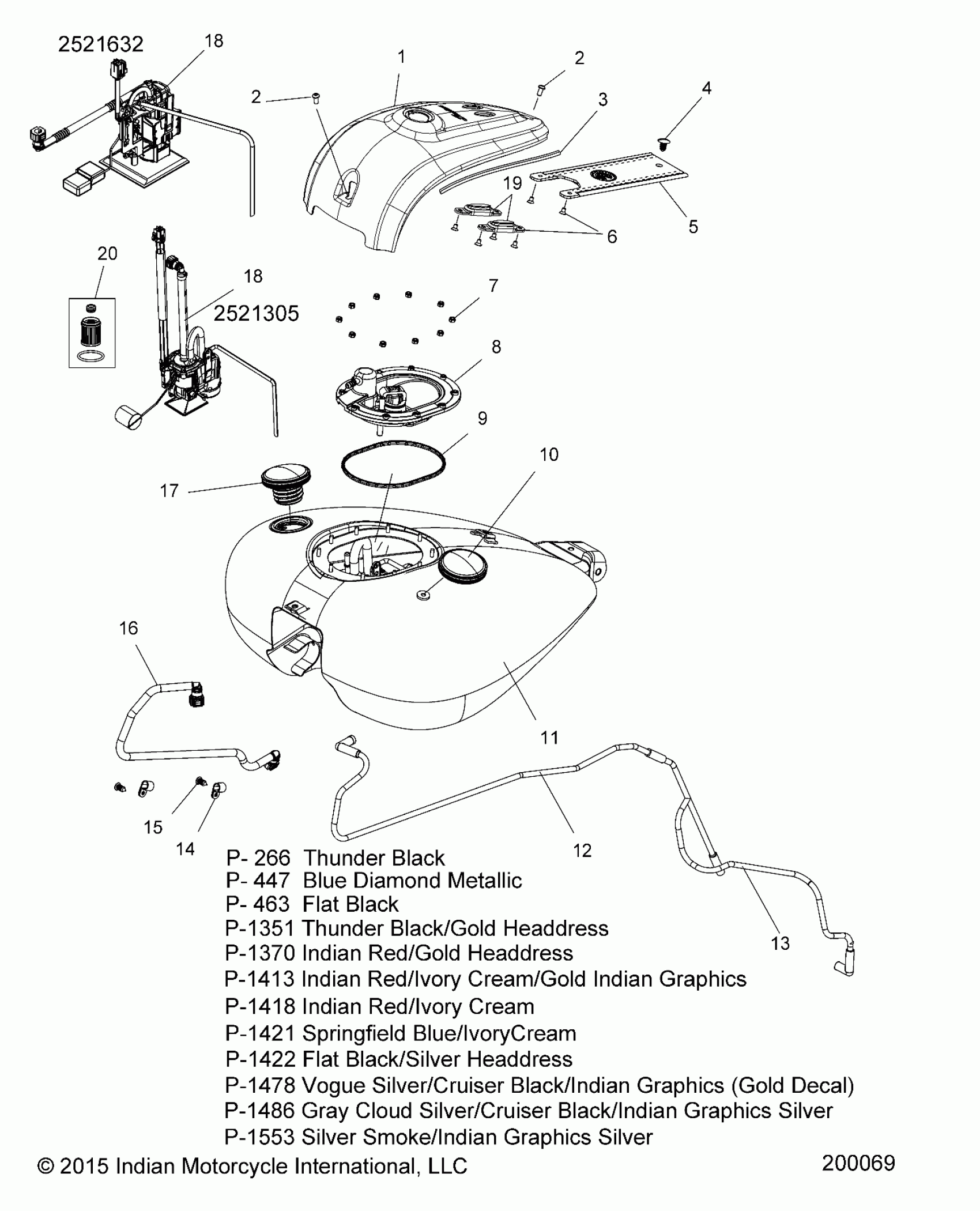 2521632
18
1
2
2
3
4
19
5
6
20
18
2521305
7
8
9
10
17
16
11
15
14
12
13

P- 266 Thunder Black
P- 447 Blue Diamond Metallic
P- 463 Flat Black
P-1351 Thunder Black/Gold Headdress
P-1370 Indian Red/Gold Headdress
P-1413 Indian Red/Ivory Cream/Gold Indian Graphics
P-1418 Indian Red/Ivory Cream
P-1421 Springfield Blue/IvoryCream
P-1422 Flat Black/Silver Headdress
P-1478 Vogue Silver/Cruiser Black/Indian Graphics (Gold Decal)
P-1486 Gray Cloud Silver/Cruiser Black/Indian Graphics Silver
P-1553 Silver Smoke/Indian Graphics Silver

© 2015 Indian Motorcycle International, LLC
200069