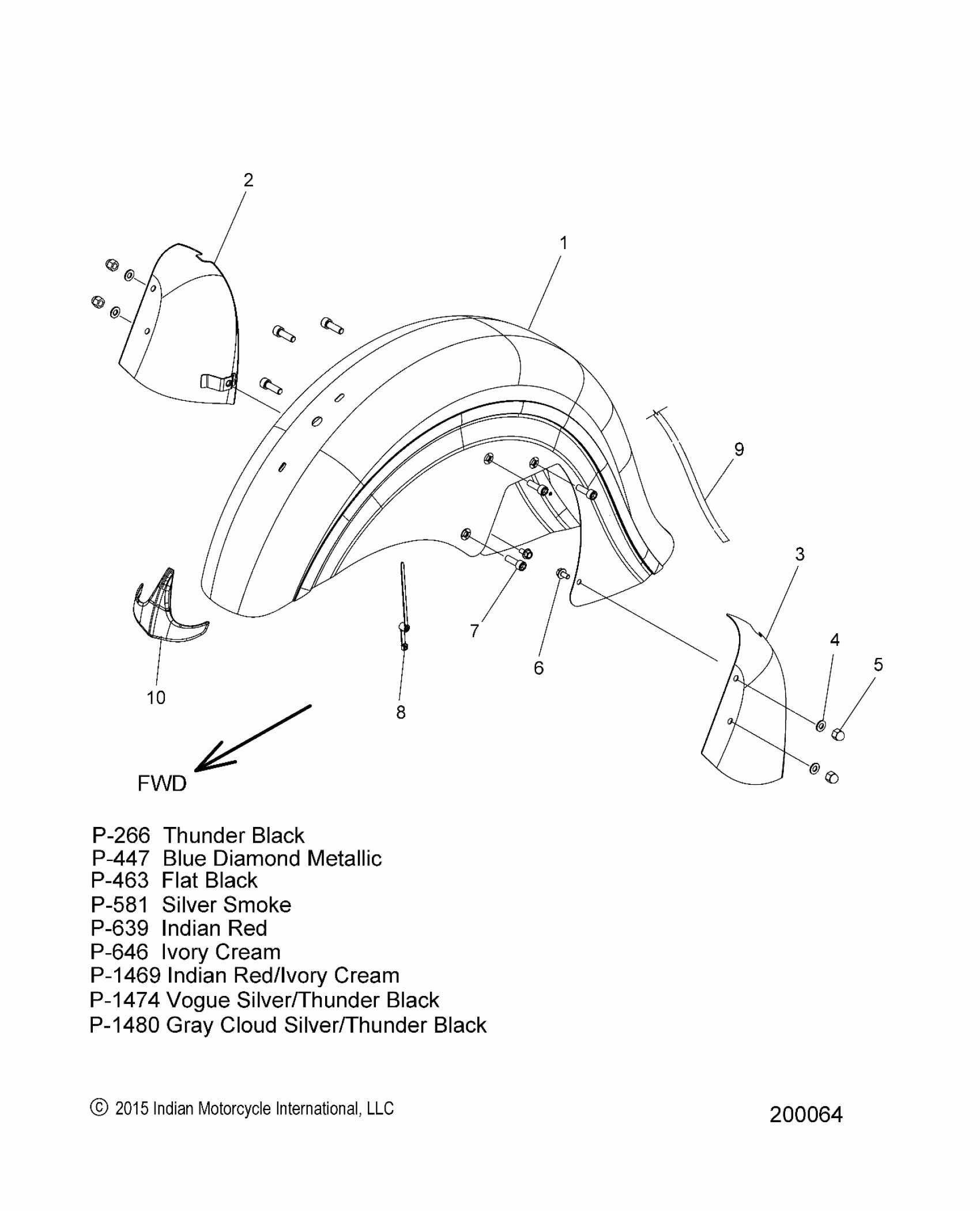 2

1

9

3

4

5

7

6

10

8

FWD

P-266 Thunder Black
P-447 Blue Diamond Metallic
P-463 Flat Black
P-581 Silver Smoke
P-639 Indian Red
P-646 Ivory Cream
P-1469 Indian Red/Ivory Cream
P-1474 Vogue Silver/Thunder Black
P-1480 Gray Cloud Silver/Thunder Black

© 2015 Indian Motorcycle International, LLC

200064