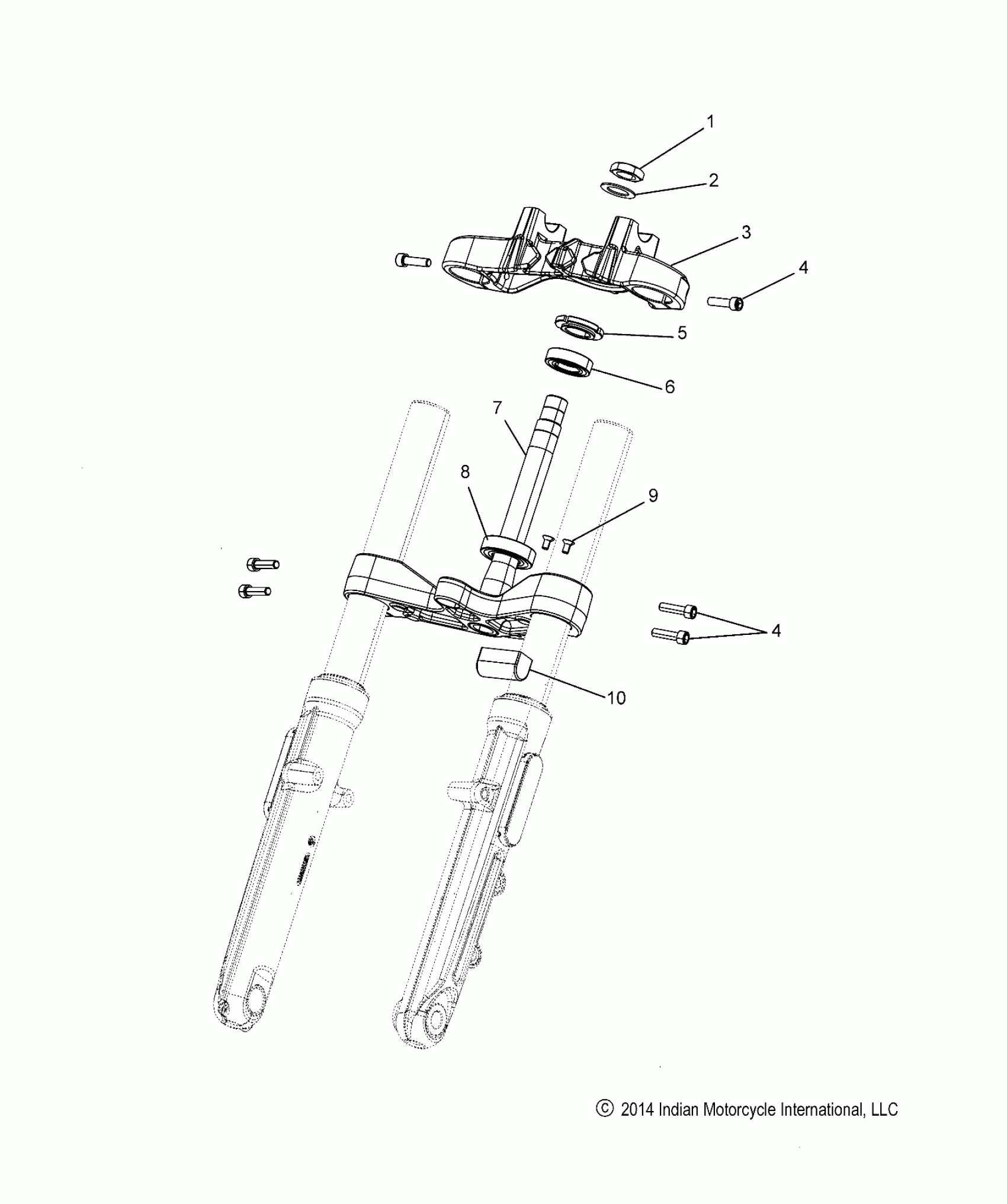 1
2
3
4
5
6
7
8
9
4
10

© 2014 Indian Motorcycle International, LLC