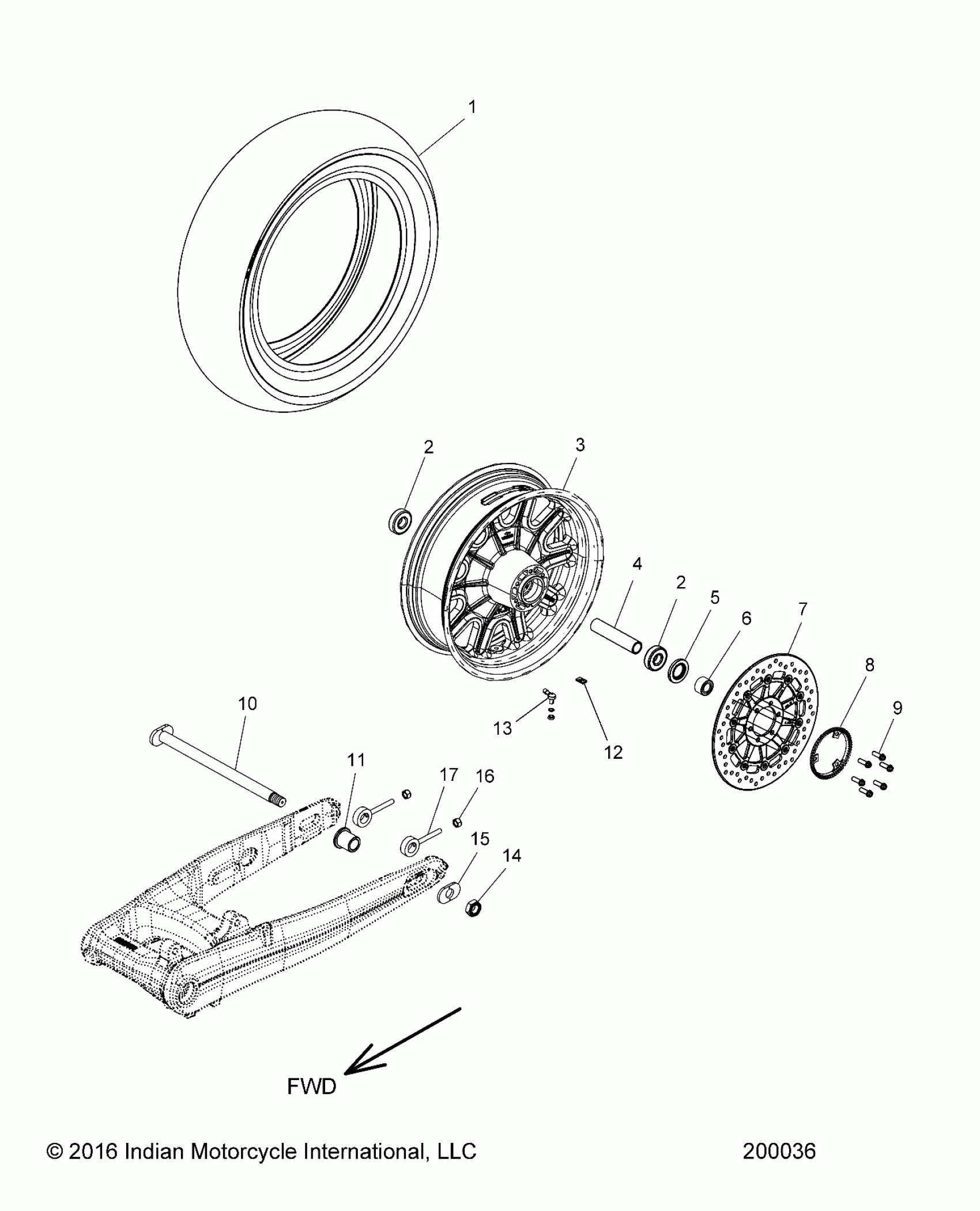 1

2

3

4

2

5

6

7

8

9

10

13

12

11

17

16

15

14

FWD

© 2016 Indian Motorcycle International, LLC

200036