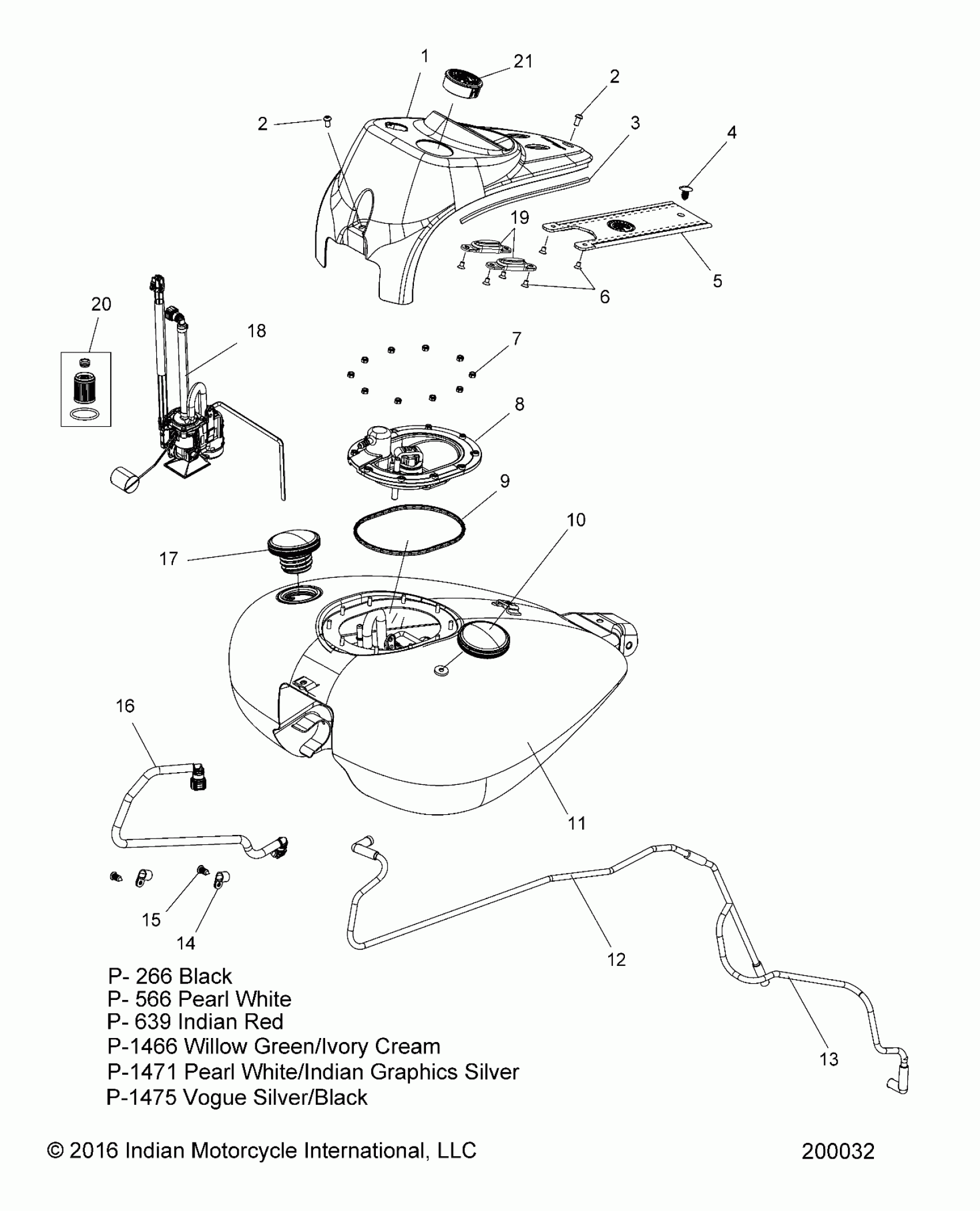 1
21
2
2
3
4
19
5
6
20
18
7
8
9
10
17
11
16
15
14
12
13

P- 266 Black
P- 566 Pearl White
P- 639 Indian Red
P-1466 Willow Green/Ivory Cream
P-1471 Pearl White/Indian Graphics Silver
P-1475 Vogue Silver/Black

© 2016 Indian Motorcycle International, LLC

200032