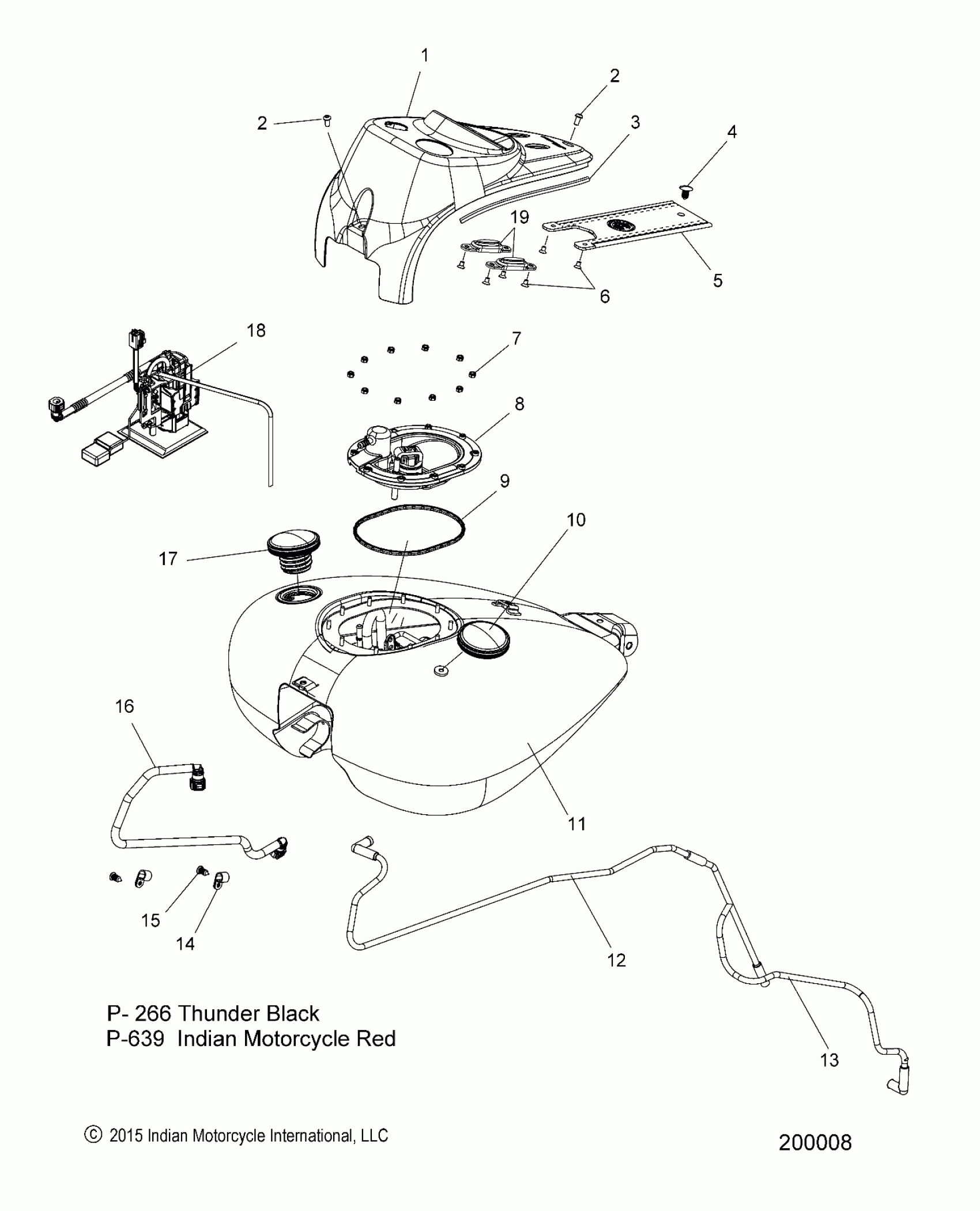 1
2
2
3
4
19
5
6
18
7
8
9
10
17
16
11
15
14
12
13

P- 266 Thunder Black
P-639 Indian Motorcycle Red

© 2015 Indian Motorcycle International, LLC

200008