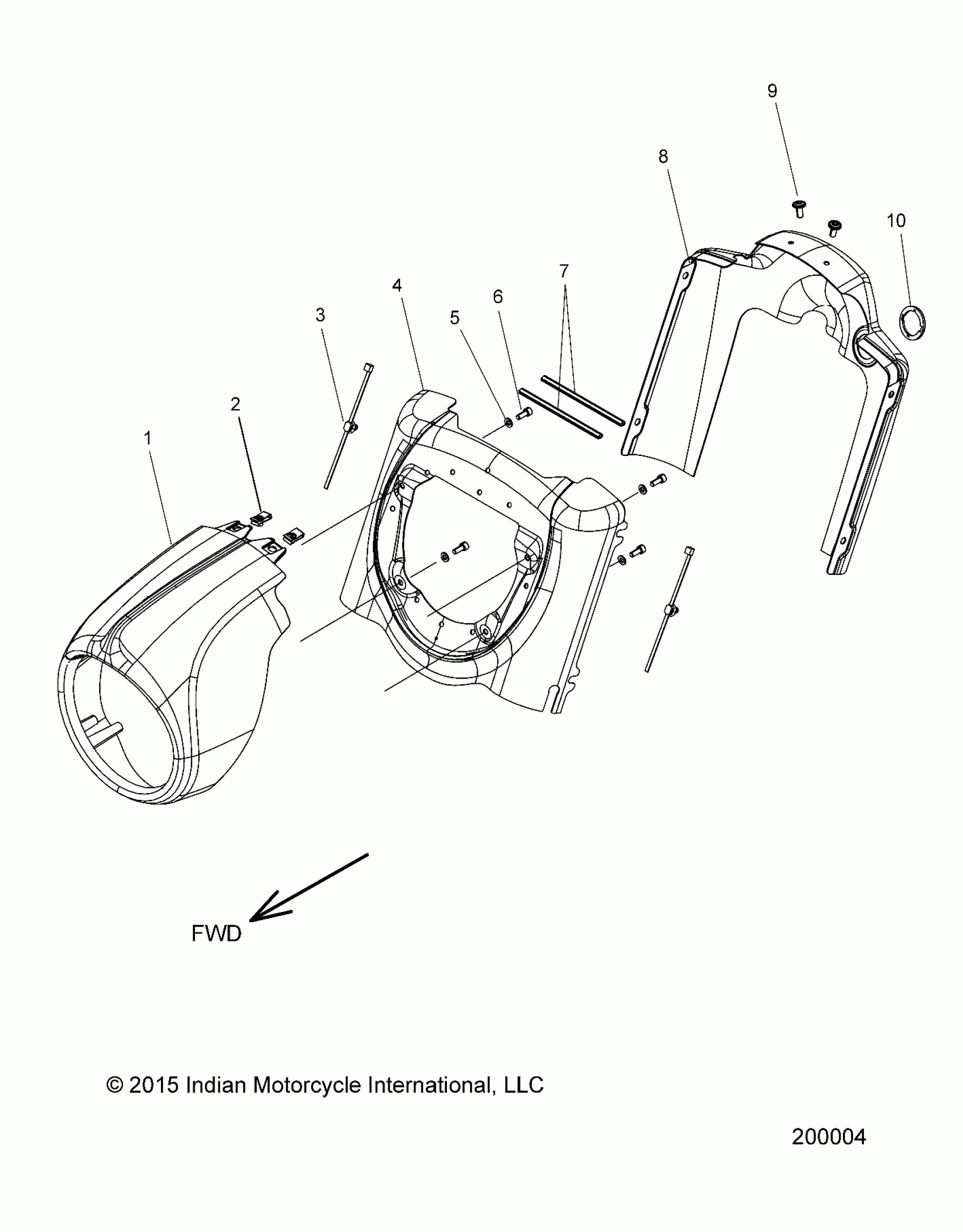 9

8

10

7

4

6

3

5

2

1

FWD

© 2015 Indian Motorcycle International, LLC

200004