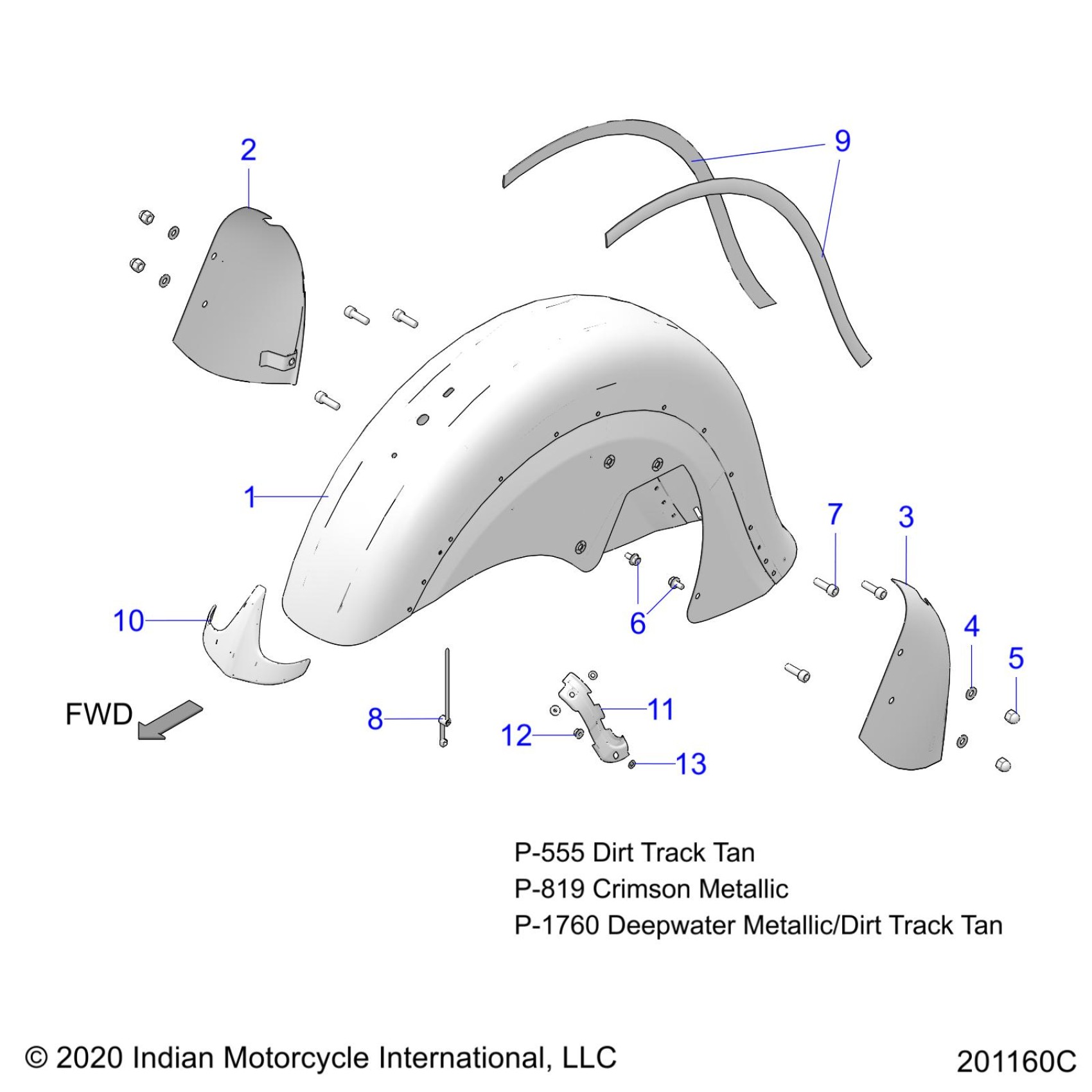 2

9

1

7

3

10

6

4

5

FWD

8

11

12

13

P-555 Dirt Track Tan
P-819 Crimson Metallic
P-1760 Deepwater Metallic/Dirt Track Tan

© 2020 Indian Motorcycle International, LLC

201160C