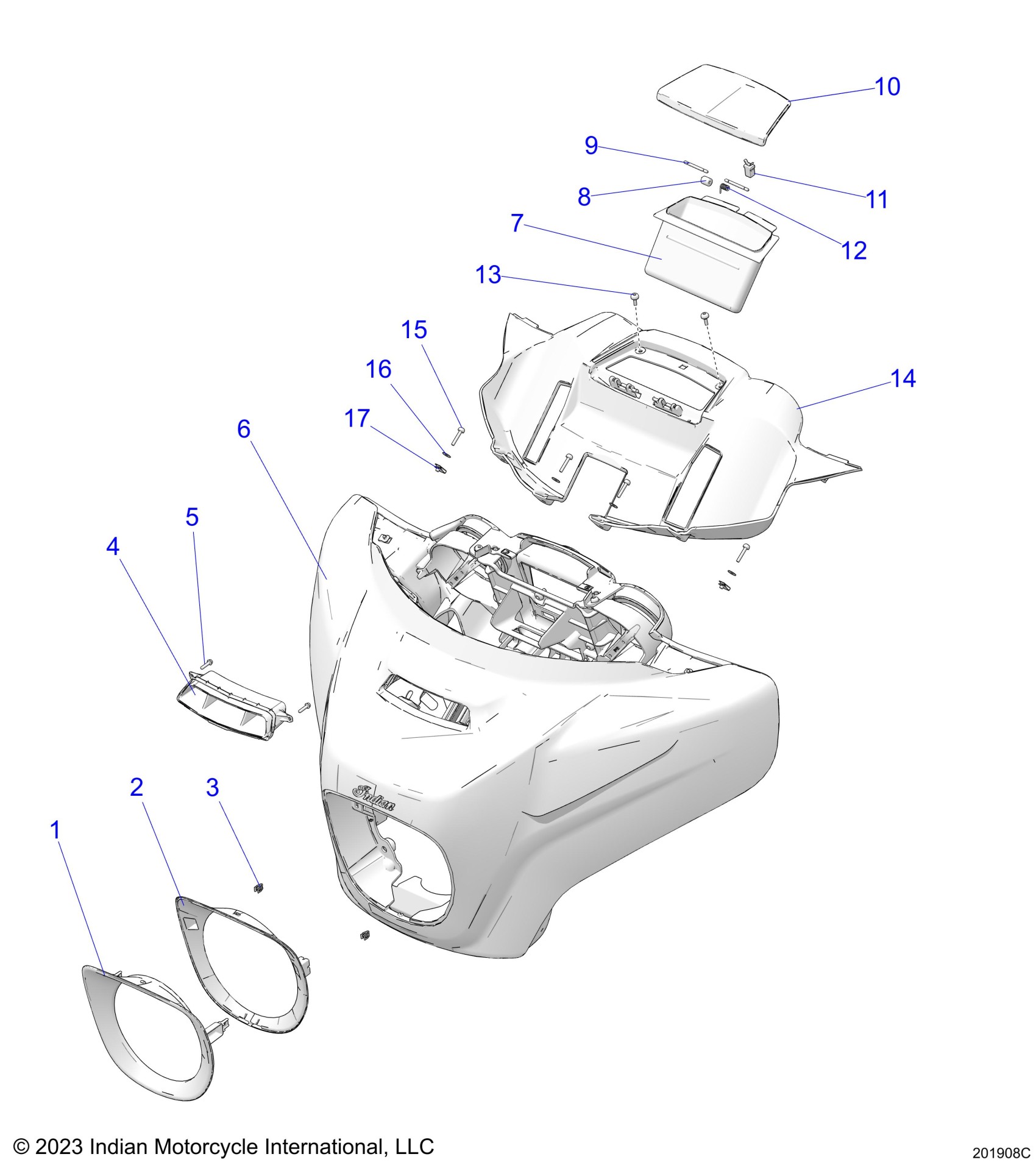 10
9
11
8
7
12
13
15
16
14
17
6
5
4
2
3
1
Indian
© 2023 Indian Motorcycle International, LLC
201908C