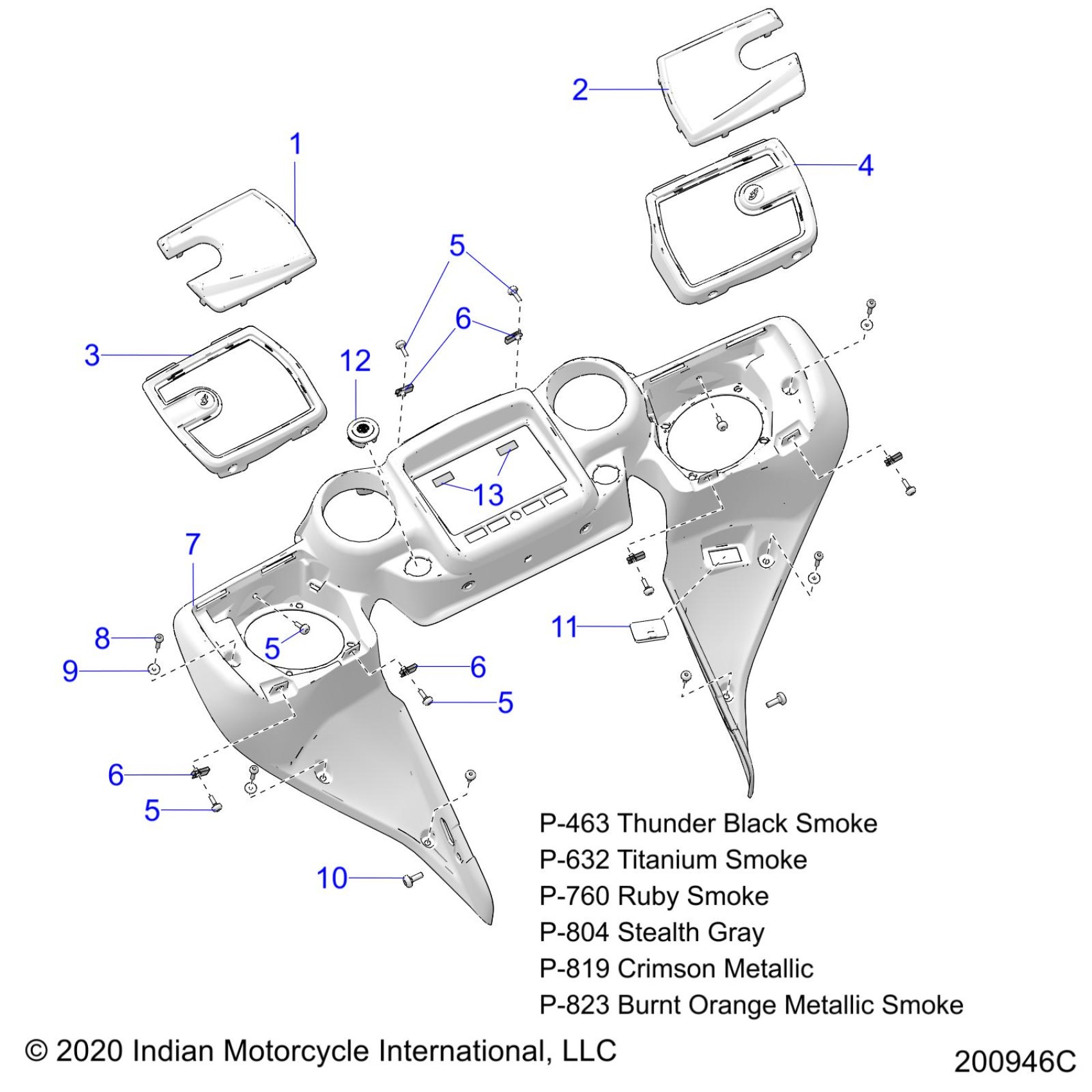 2
1
4
5
6
3
12
13
7
8
5
9
6
5
11
6
5
10

P-463 Thunder Black Smoke
P-632 Titanium Smoke
P-760 Ruby Smoke
P-804 Stealth Gray
P-819 Crimson Metallic
P-823 Burnt Orange Metallic Smoke

© 2020 Indian Motorcycle International, LLC

200946C