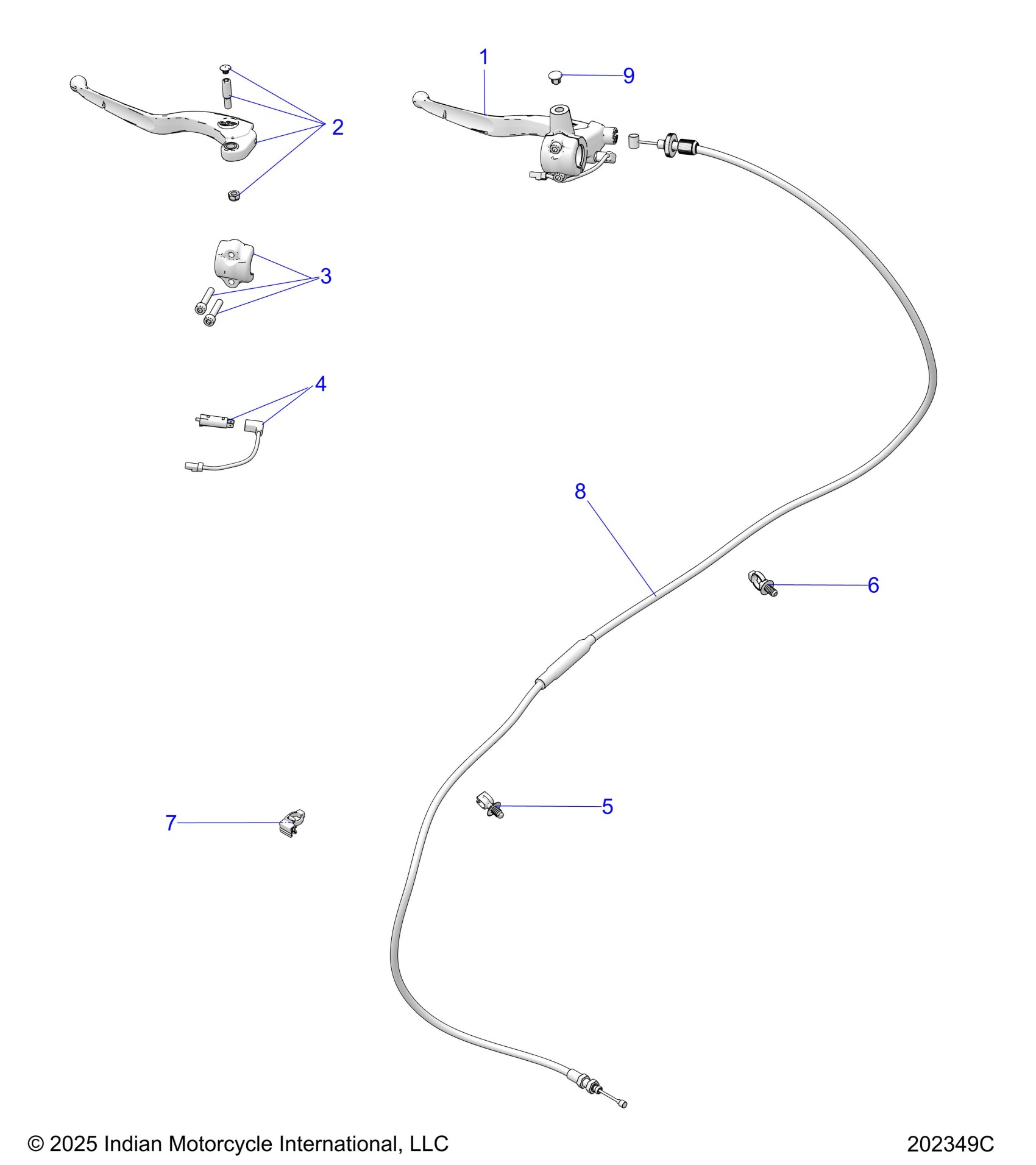 1
9
2
3
4
8
6
5
7

© 2025 Indian Motorcycle International, LLC

202349C