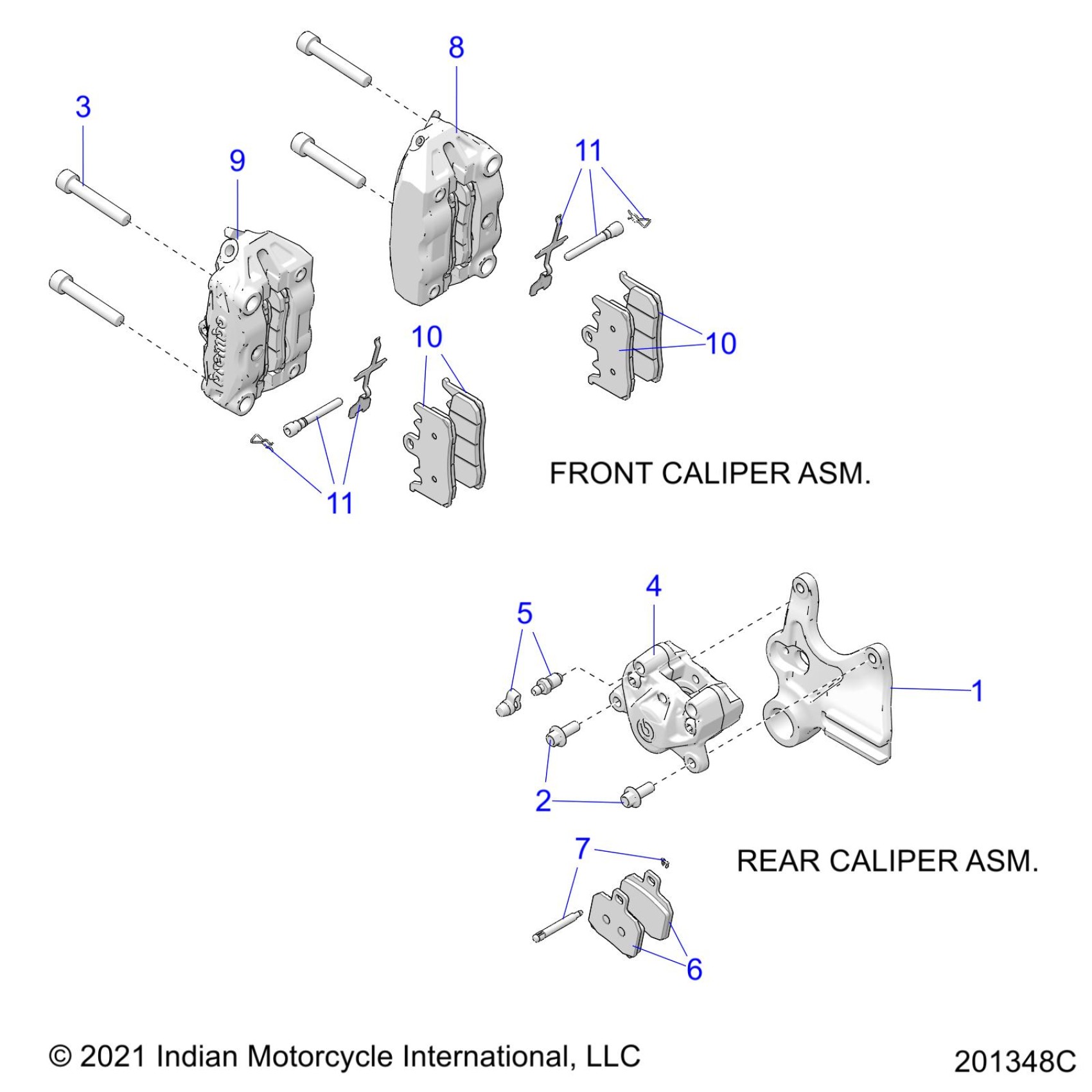 8

3

9

11

10

10

11

FRONT CALIPER ASM.

4

5

1

2

7

REAR CALIPER ASM.

6

© 2021 Indian Motorcycle International, LLC

201348C