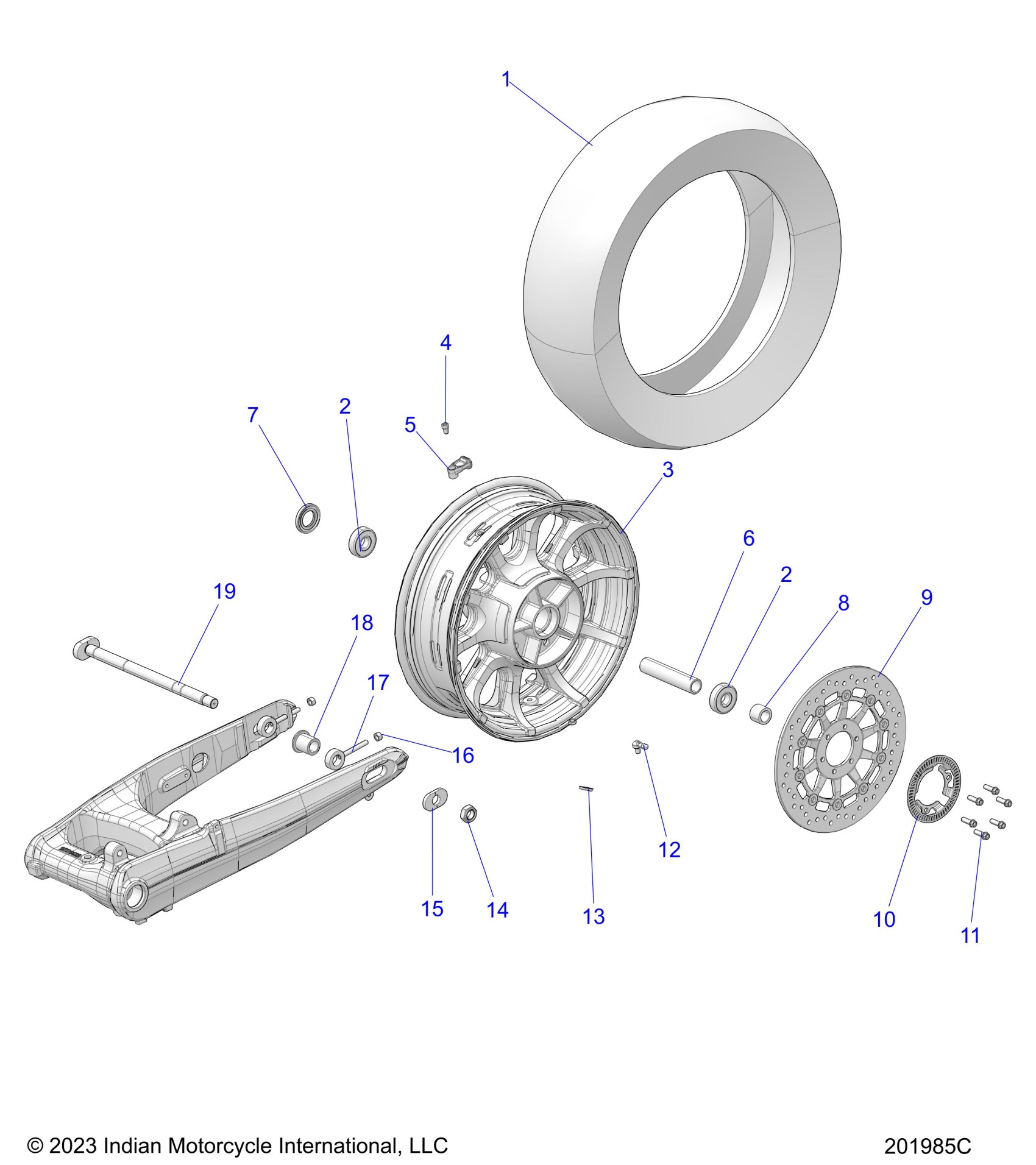 1

4

7

2

5

3

6

2

8

9

19

18

17

16

12

15

14

13

10

11

© 2023 Indian Motorcycle International, LLC

201985C