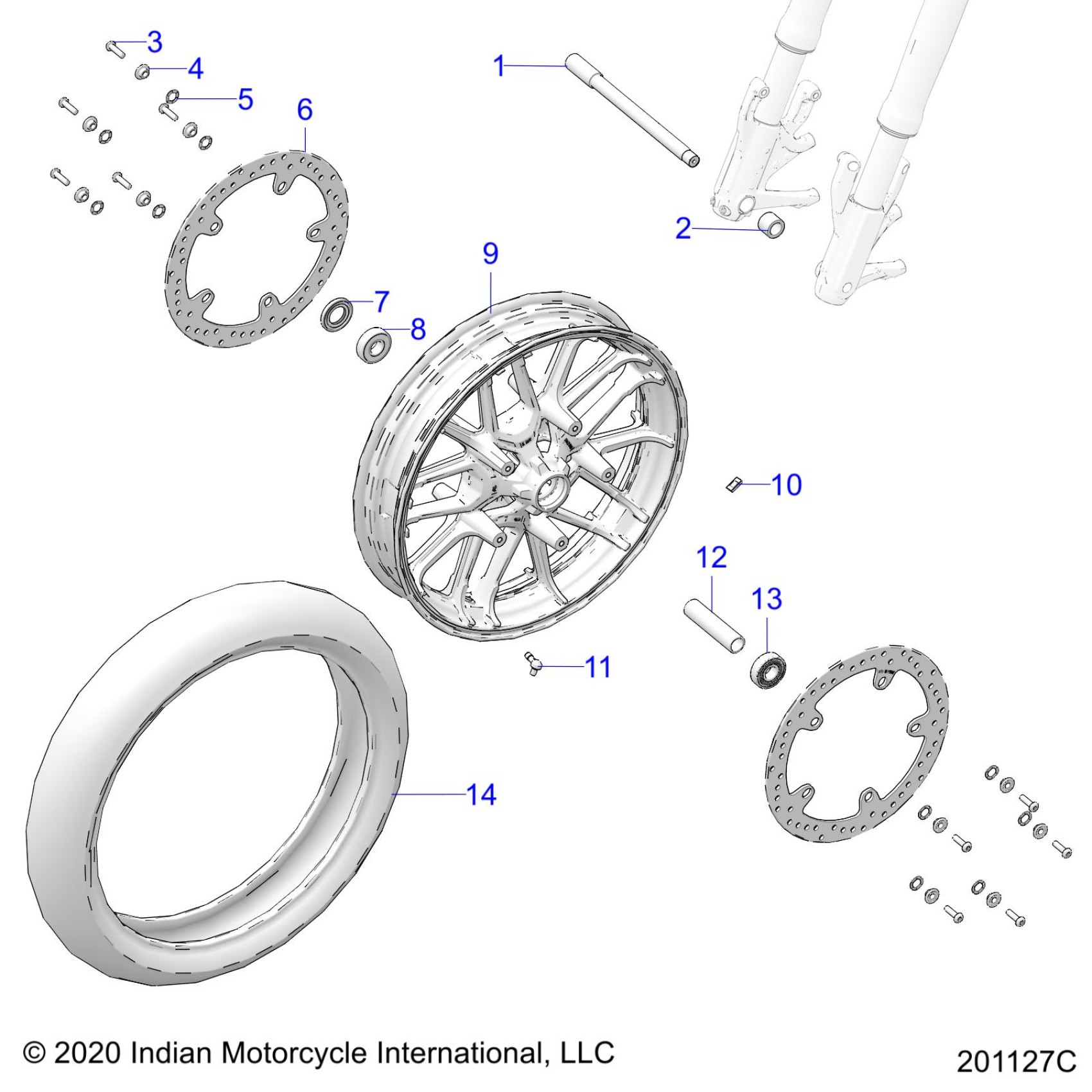 3
4
5
6
1
2
9
7
8
10
12
13
11
14

© 2020 Indian Motorcycle International, LLC

201127C