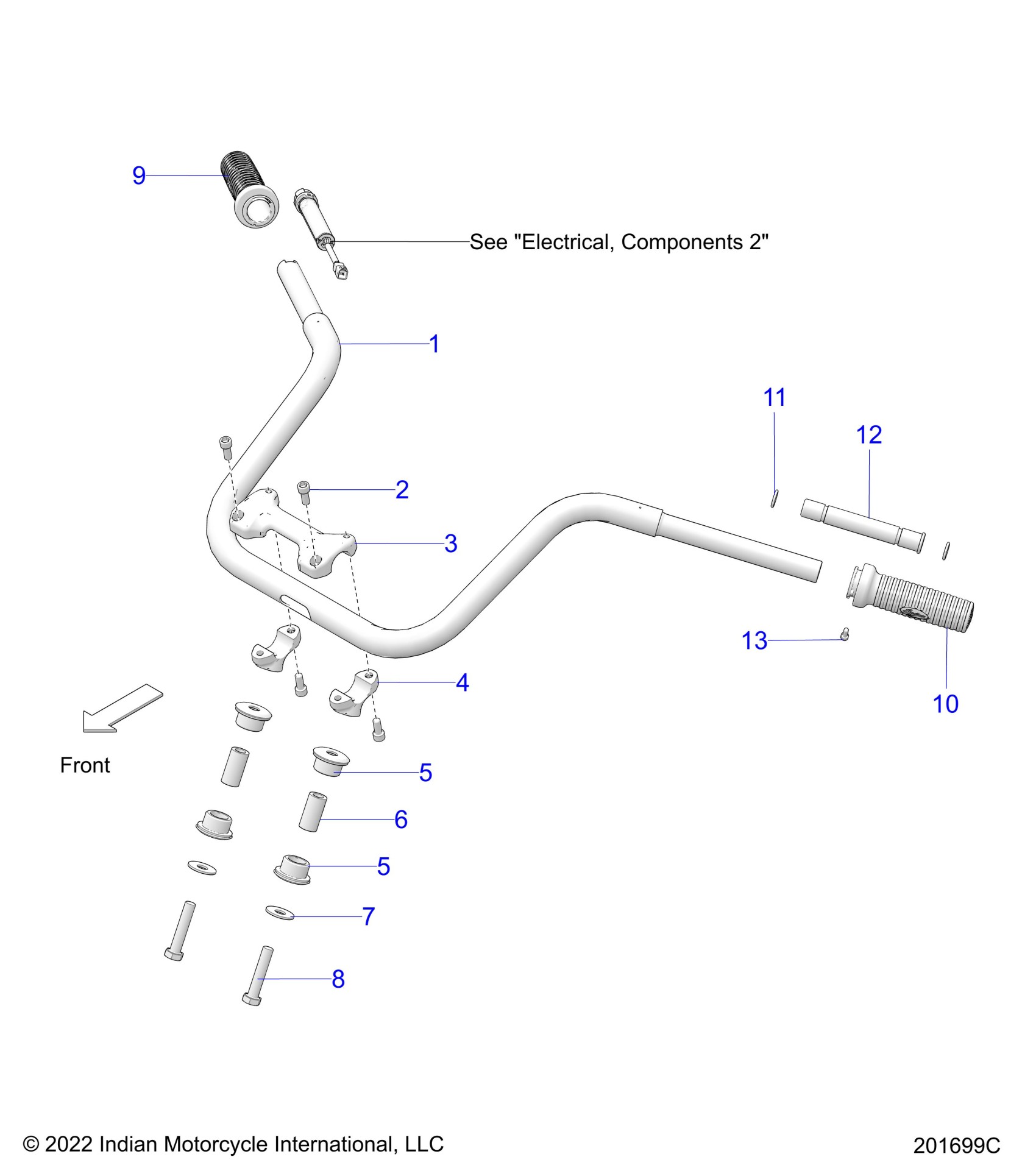 9

See "Electrical, Components 2"

1

11

12

2

3

13

10

4

Front

5

6

5

7

8

© 2022 Indian Motorcycle International, LLC

201699C