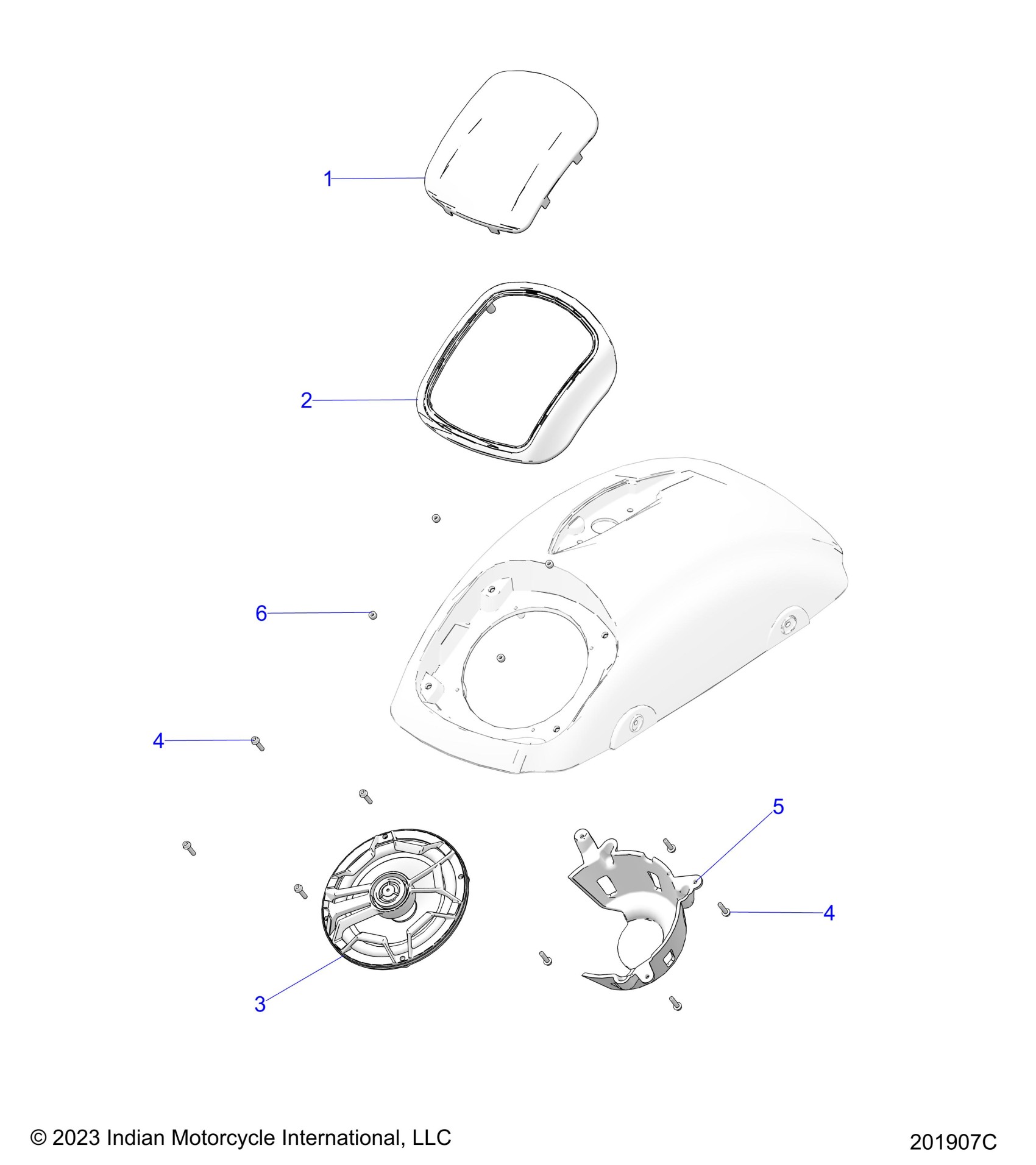 1

2

6

4

5

4

3

© 2023 Indian Motorcycle International, LLC

201907C