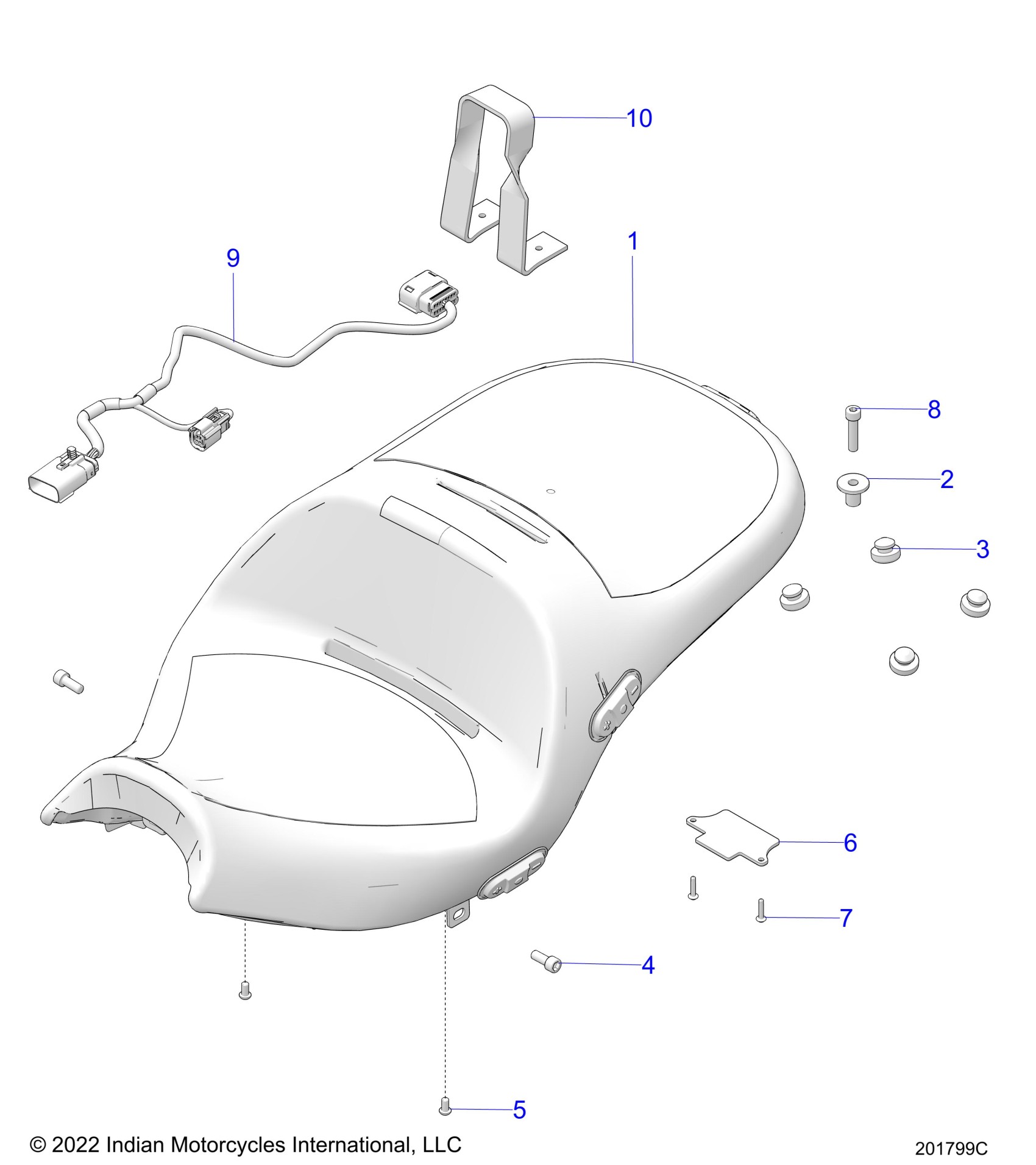 10

1

9

8

2

3

6

7

4

5

© 2022 Indian Motorcycles International, LLC

201799C